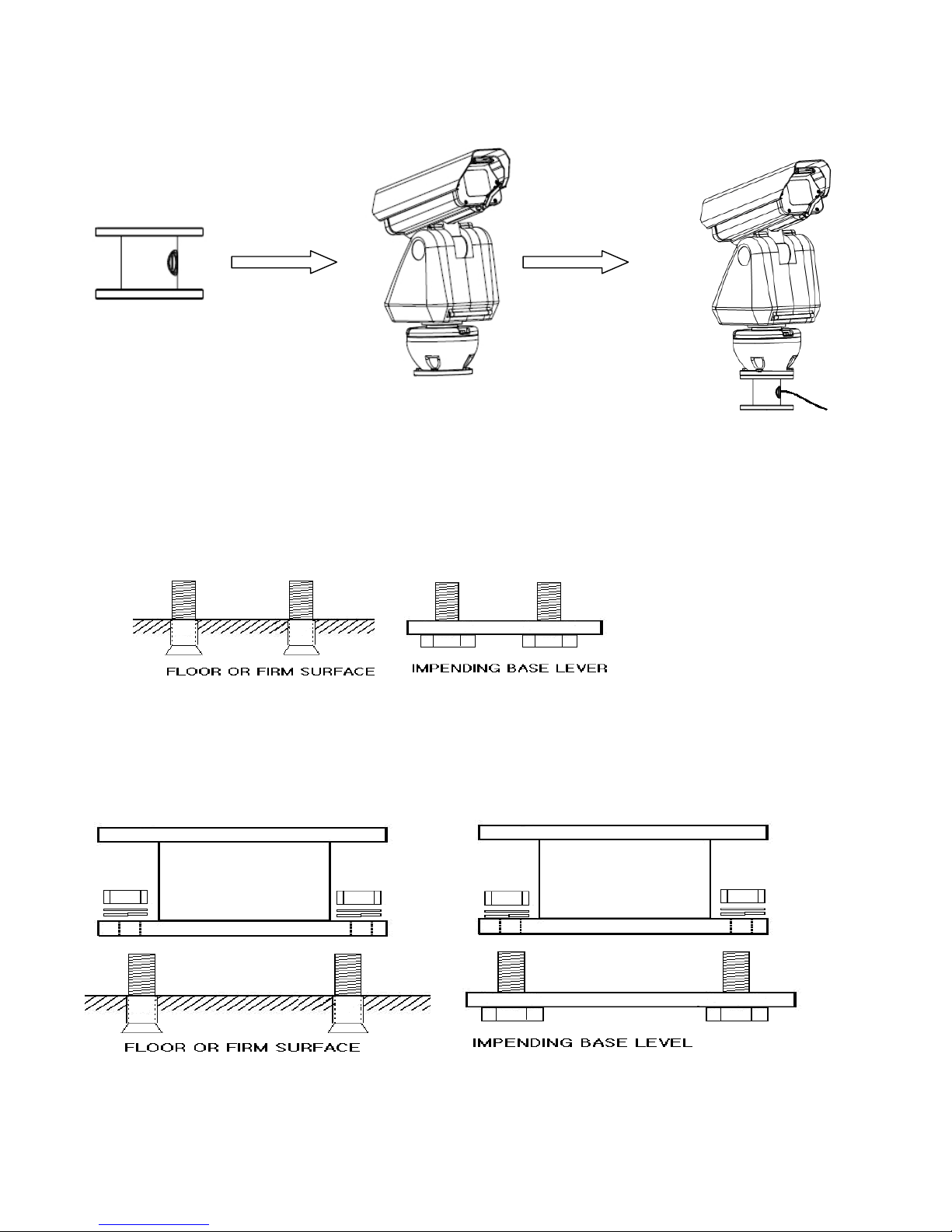 FLOOR OR FIRM SURFACE

IMPENDING BASE LEVER

FLOOR OR FIRM SURFACE

IMPENDING BASE LEVEL