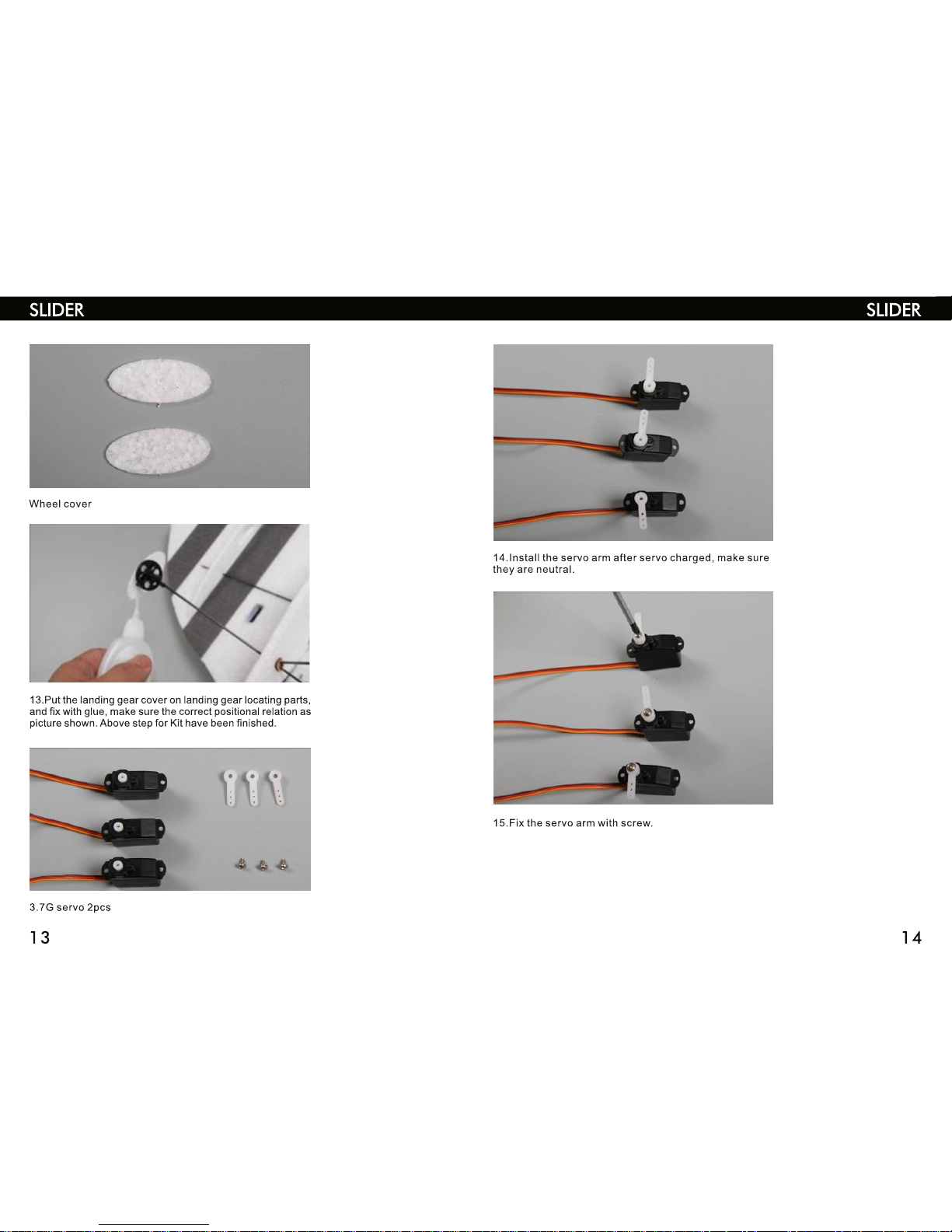 SLIDER

Wheel cover

13.Put the landing gear cover on landing gear locating parts, and fix with glue, make sure the correct positional relation as picture shown. Above step for Kit have been finished.

3.7G servo 2pcs

13

SLIDER

14.Install the servo arm after servo charged, make sure they are neutral.

15.Fix the servo arm with screw.

14