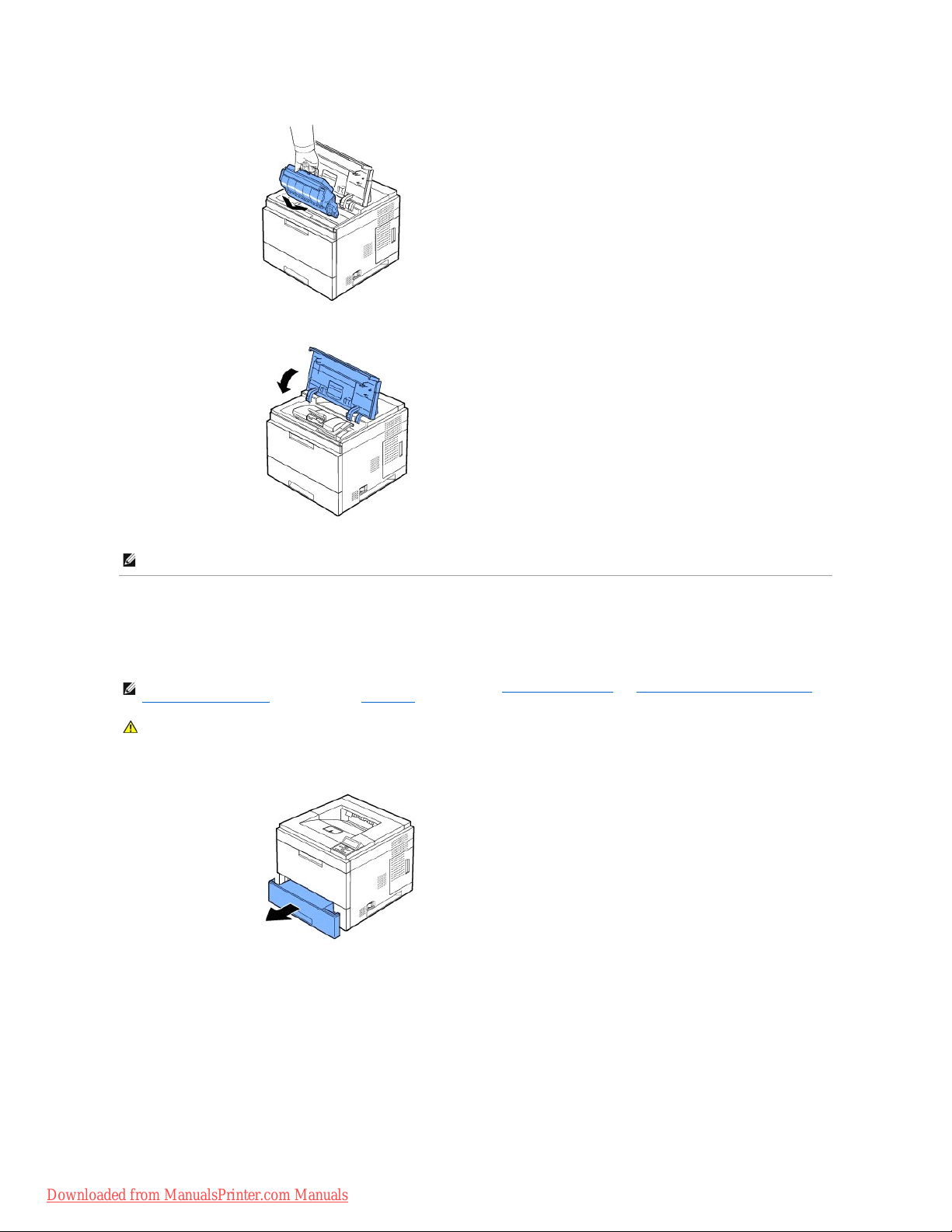 Downloaded from ManualsPrinter.com Manuals