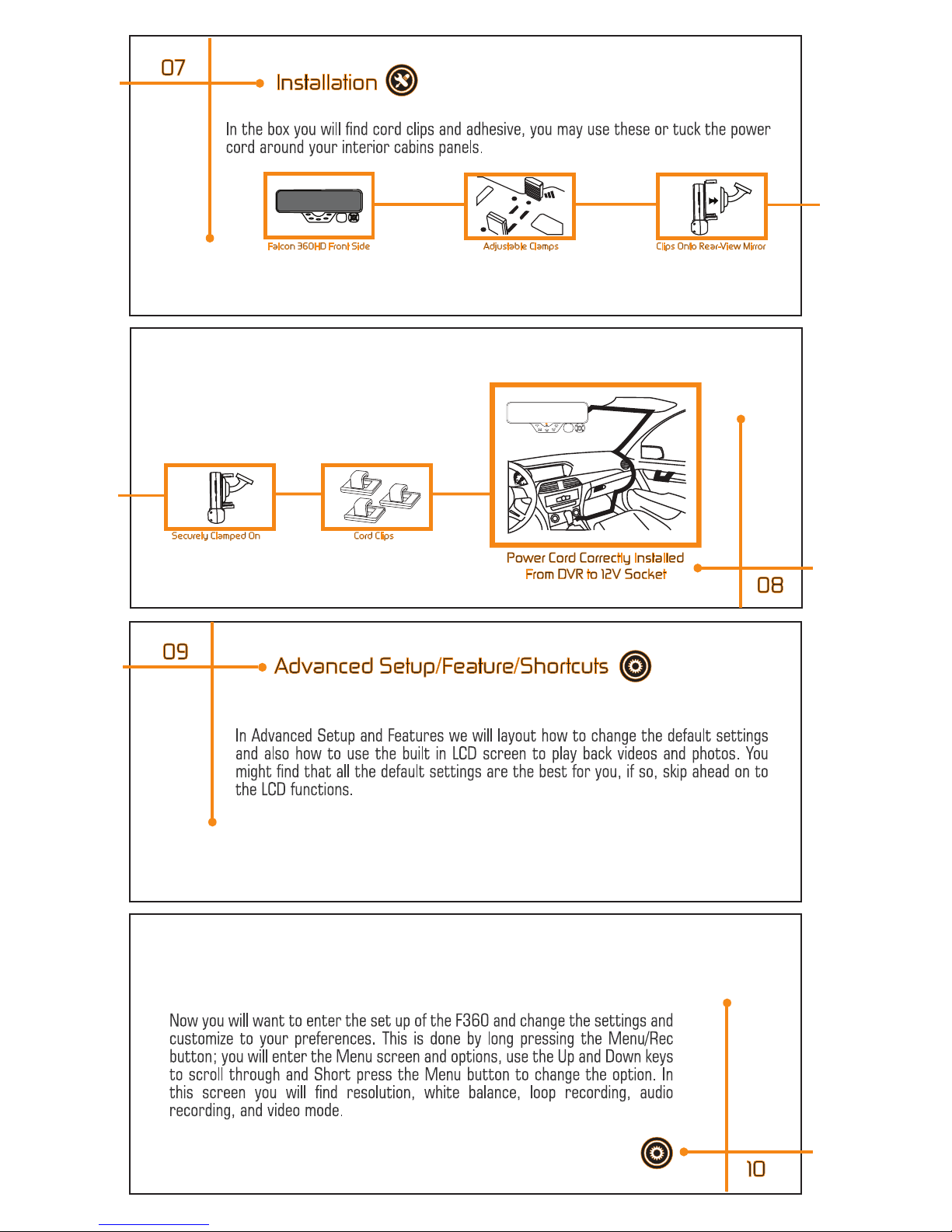 07

Installation

In the box you will find cord clips and adhesive, you may use these or tuck the power cord around your interior cabins panels.

Falcon 360HD Front Side

Adjustable Clamps

Clips Onto Rear-View Mirror

Securely Clamped On

Cord Clips

Power Cord Correctly Installed From DVR to 12V Socket

08

09

Advanced Setup/Feature/Shortcuts

In Advanced Setup and Features we will layout how to change the default settings and also how to use the built in LCD screen to play back videos and photos. You might find that all the default settings are the best for you, if so, skip ahead on to the LCD functions.

Now you will want to enter the set up of the F360 and change the settings and customize to your preferences. This is done by long pressing the Menu/Rec button; you will enter the Menu screen and options, use the Up and Down keys to scroll through and Short press the Menu button to change the option. In this screen you will find resolution, white balance, loop recording, audio recording, and video mode.

10