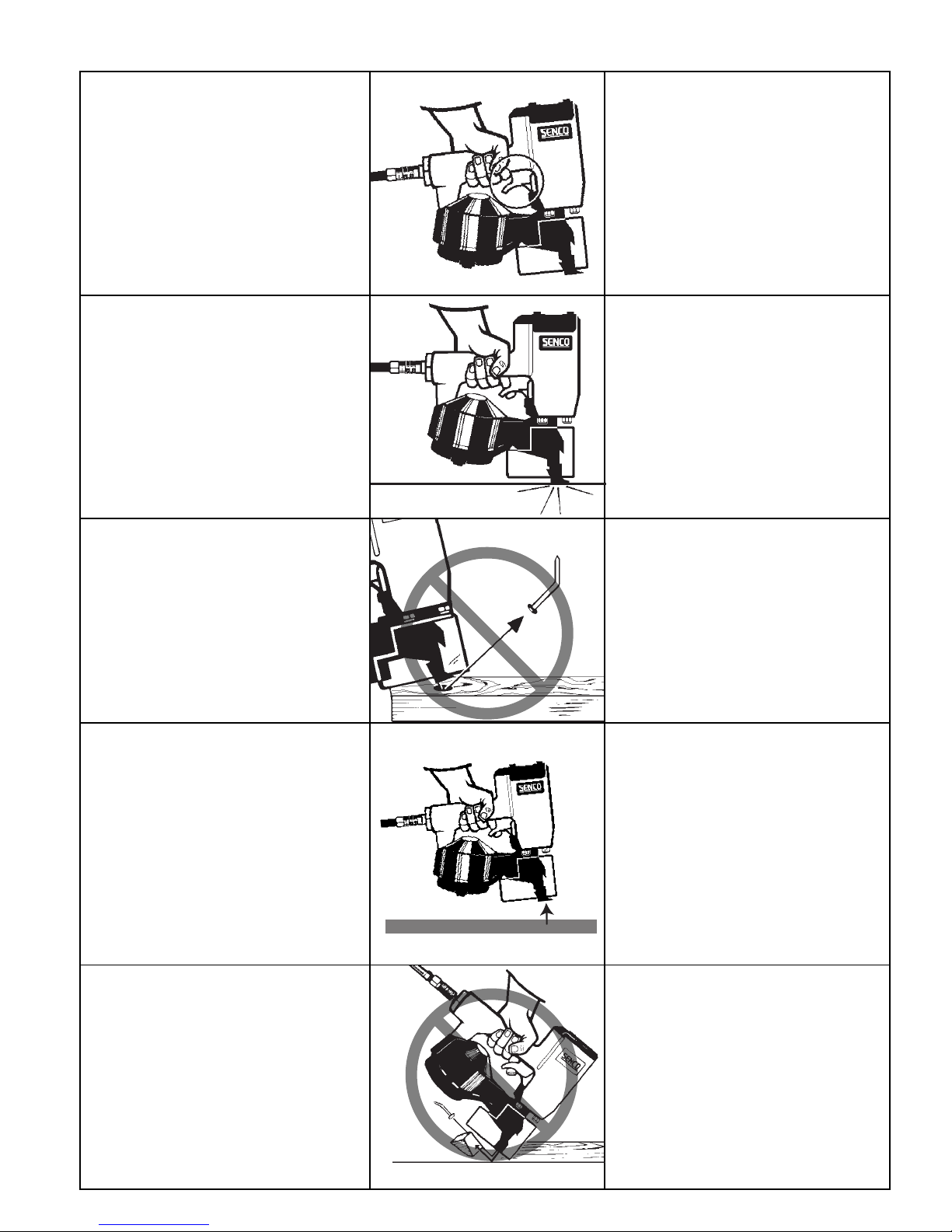 SENCO

SENCO

SENCO

SENCO