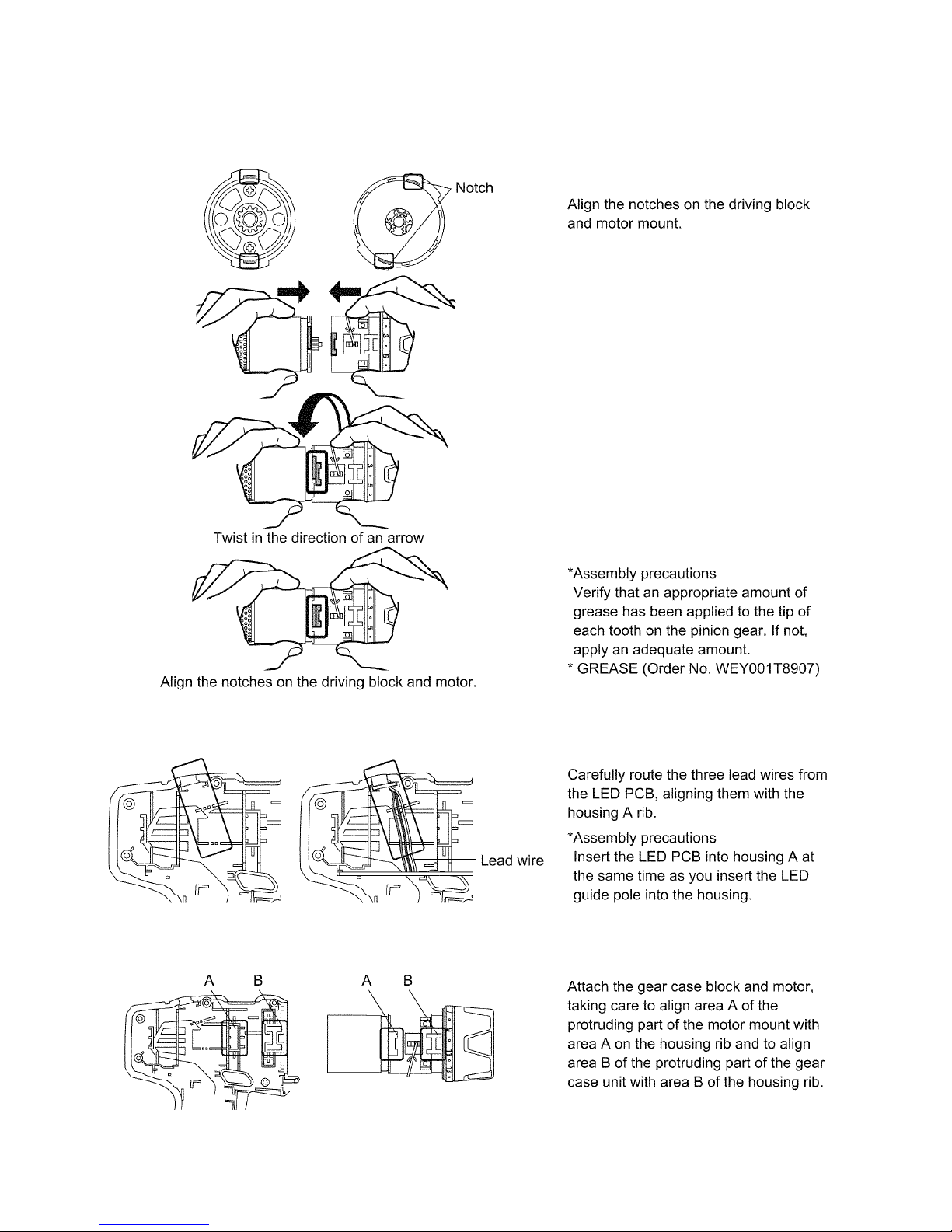 Notch

Align the notches on the driving block and motor mount.

Twist in the direction of an arrow

Align the notches on the driving block and motor.

*Assembly precautions
Verify that an appropriate amount of grease has been applied to the tip of each tooth on the pinion gear. If not, apply an adequate amount.
* GREASE (Order No. WEY001T8907)

Lead wire

Carefully route the three lead wires from the LED PCB, aligning them with the housing A rib.

*Assembly precautions
Insert the LED PCB into housing A at the same time as you insert the LED guide pole into the housing.

A B

A B

Attach the gear case block and motor, taking care to align area A of the protruding part of the motor mount with area A on the housing rib and to align area B of the protruding part of the gear case unit with area B of the housing rib.