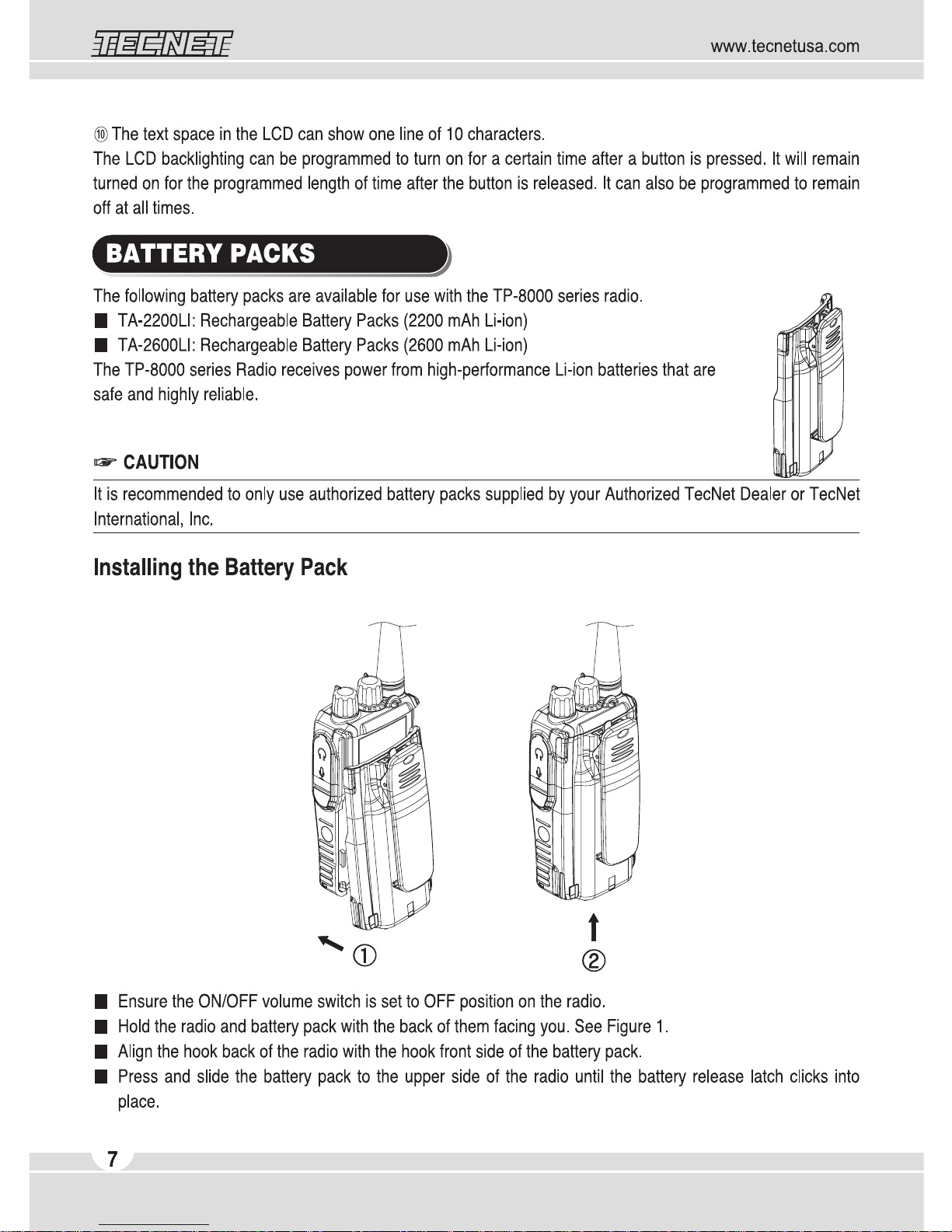 TECNET

www.tecnetusa.com

⑩ The text space in the LCD can show one line of 10 characters.
The LCD backlighting can be programmed to turn on for a certain time after a button is pressed. It will remain turned on for the programmed length of time after the button is released. It can also be programmed to remain off at all times.

BATTERY PACKS

The following battery packs are available for use with the TP-8000 series radio.
■ TA-2200LI: Rechargeable Battery Packs (2200 mAh Li-ion)
■ TA-2600LI: Rechargeable Battery Packs (2600 mAh Li-ion)
The TP-8000 series Radio receives power from high-performance Li-ion batteries that are safe and highly reliable.

☞ CAUTION
It is recommended to only use authorized battery packs supplied by your Authorized TecNet Dealer or TecNet International, Inc.

Installing the Battery Pack

①

②

■ Ensure the ON/OFF volume switch is set to OFF position on the radio.
■ Hold the radio and battery pack with the back of them facing you. See Figure 1.
■ Align the hook back of the radio with the hook front side of the battery pack.
■ Press and slide the battery pack to the upper side of the radio until the battery release latch clicks into place.

7