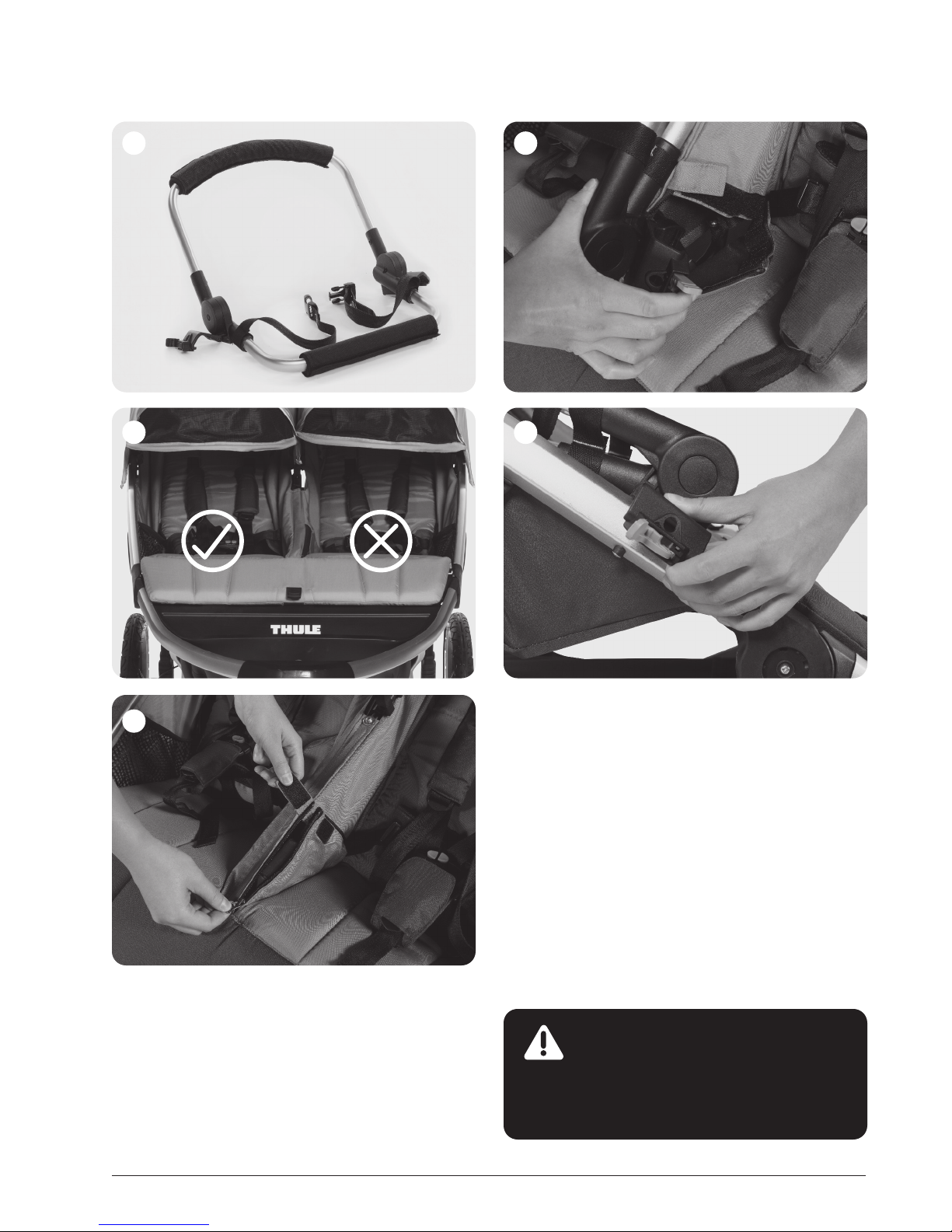 THULE