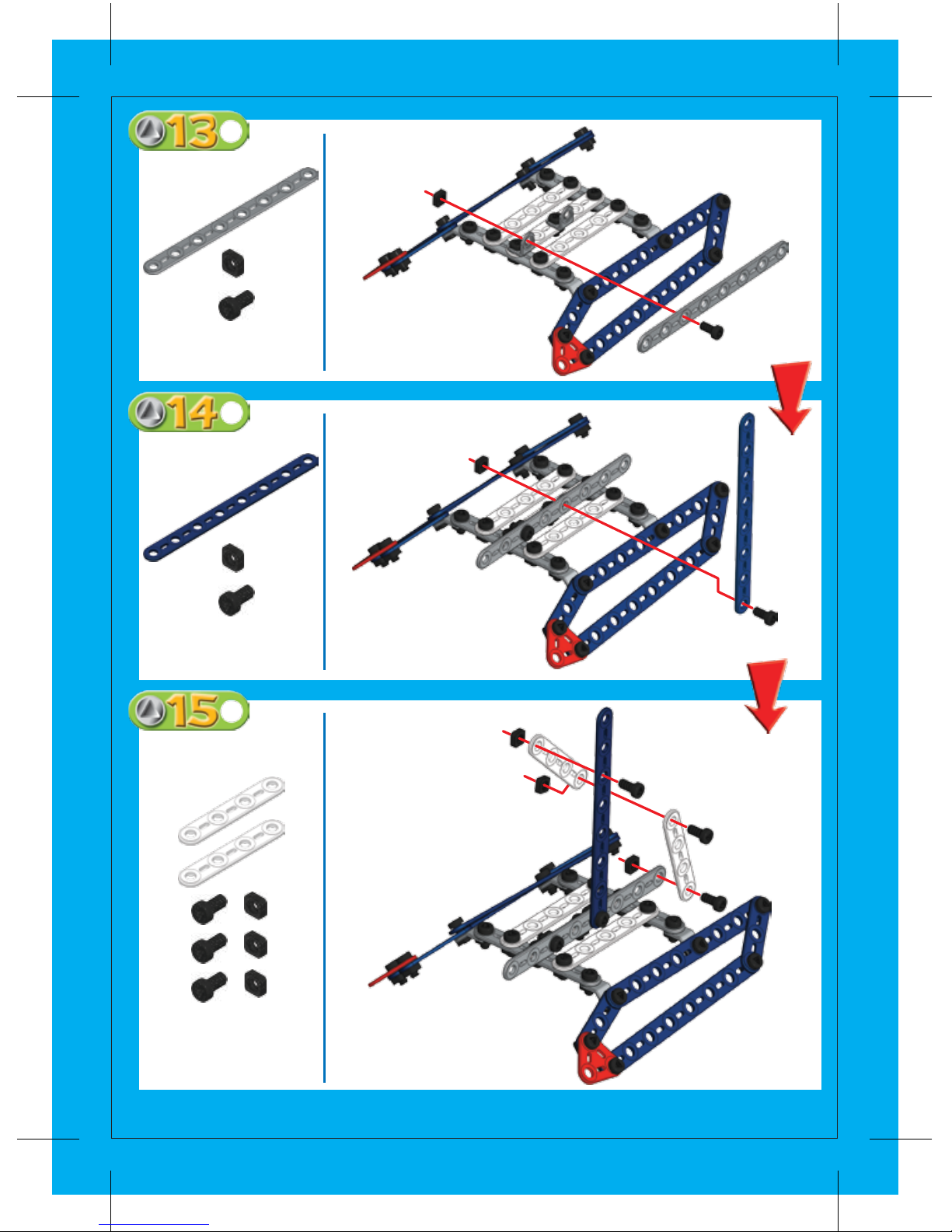 13

14

15