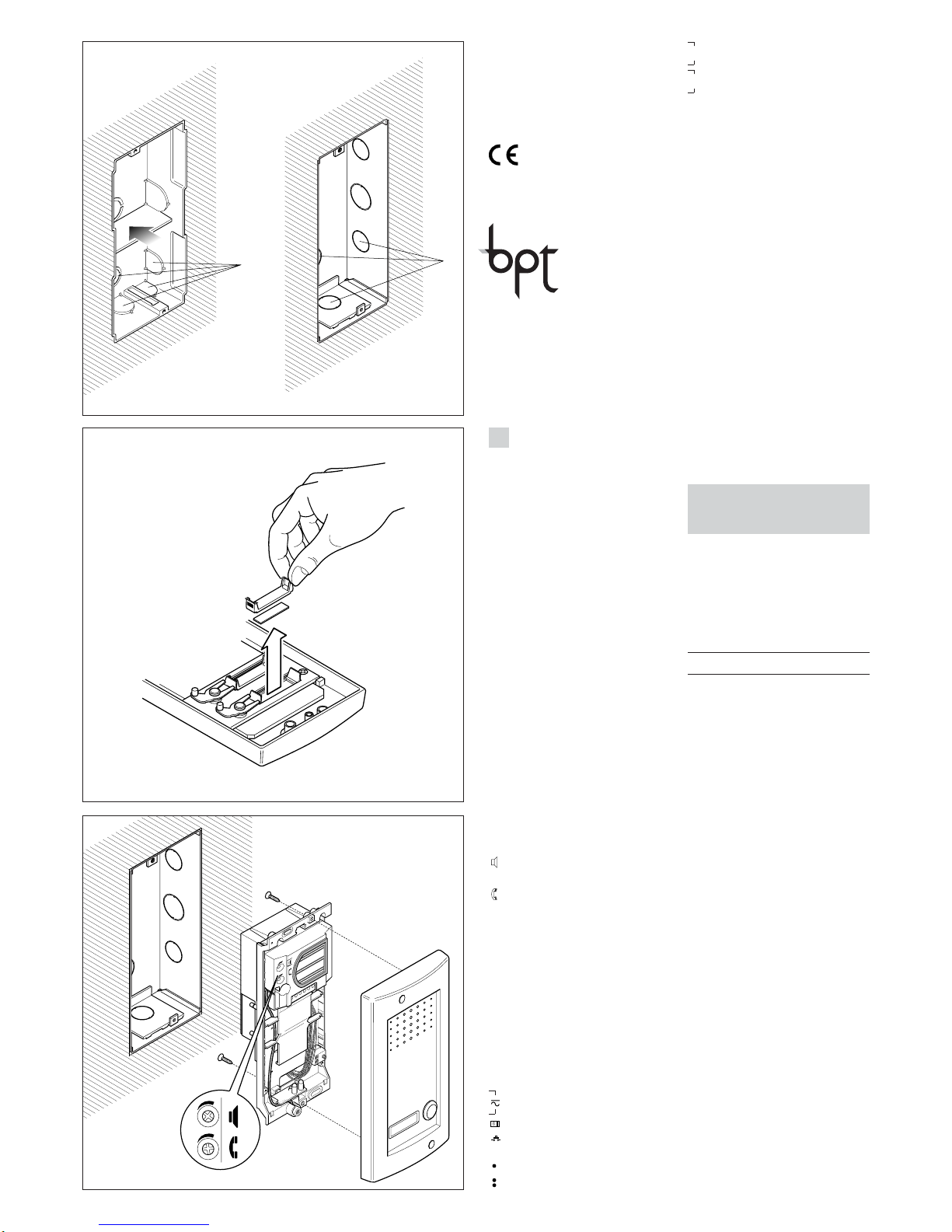 CE

bpt