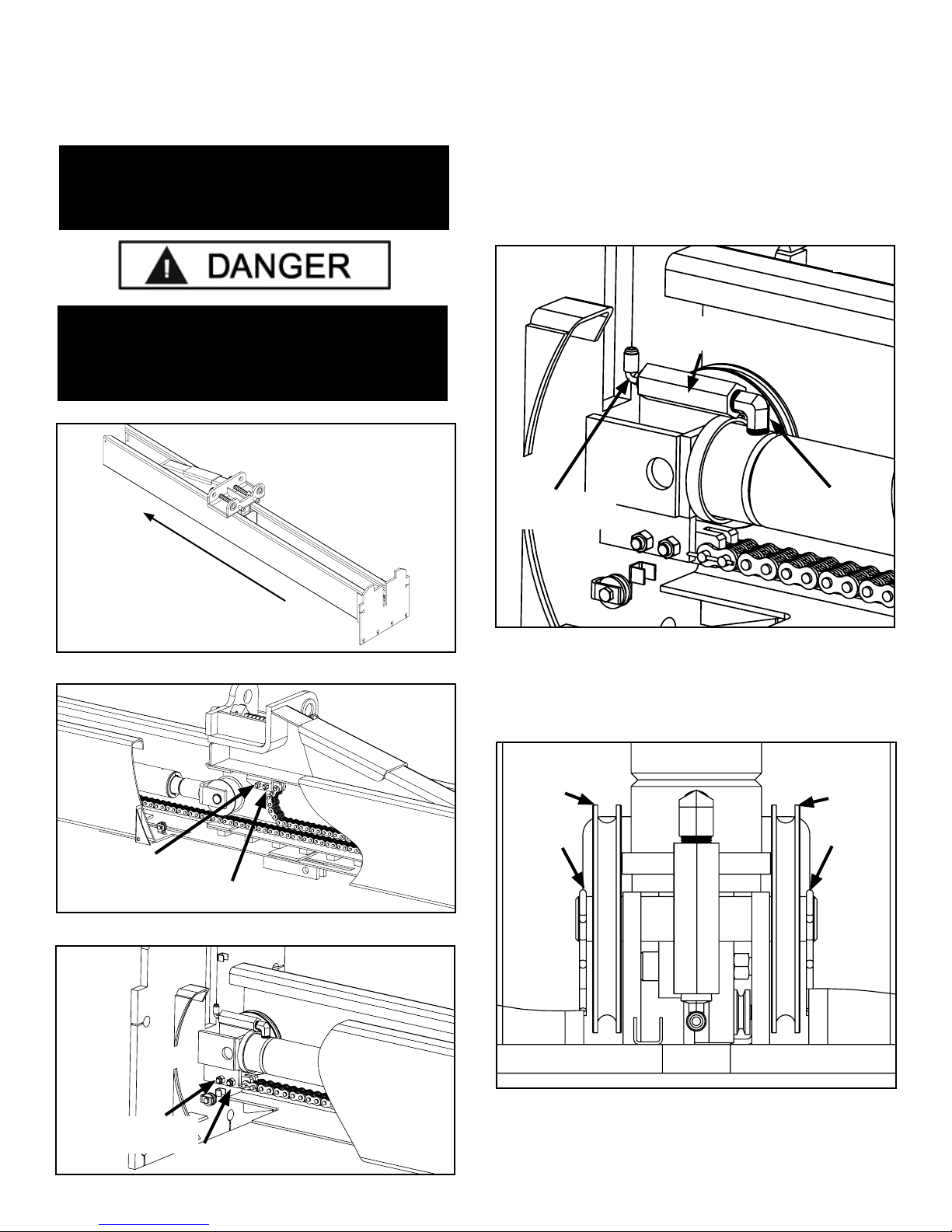 DANGER