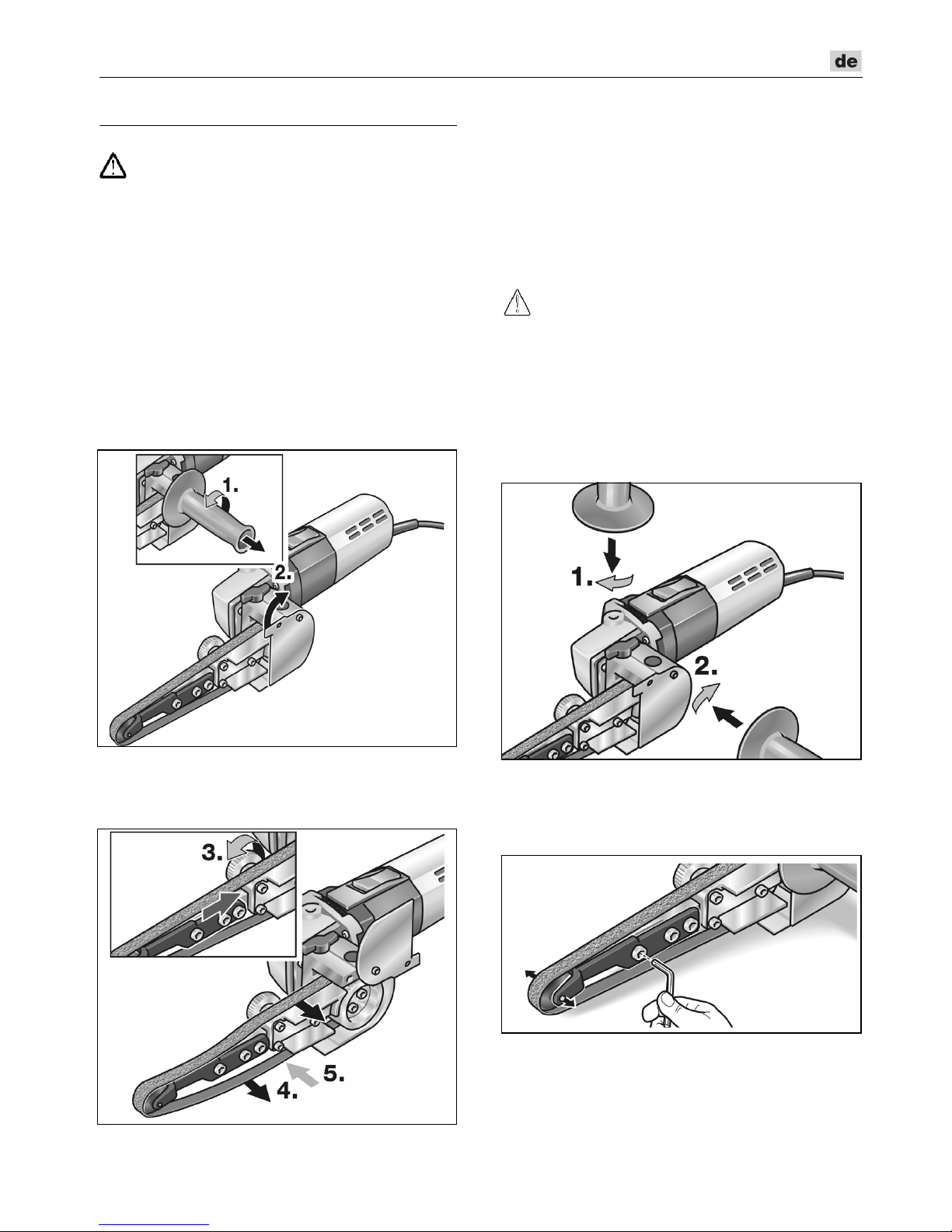 de

1.
2.

3.
4.
5.

1.
2.