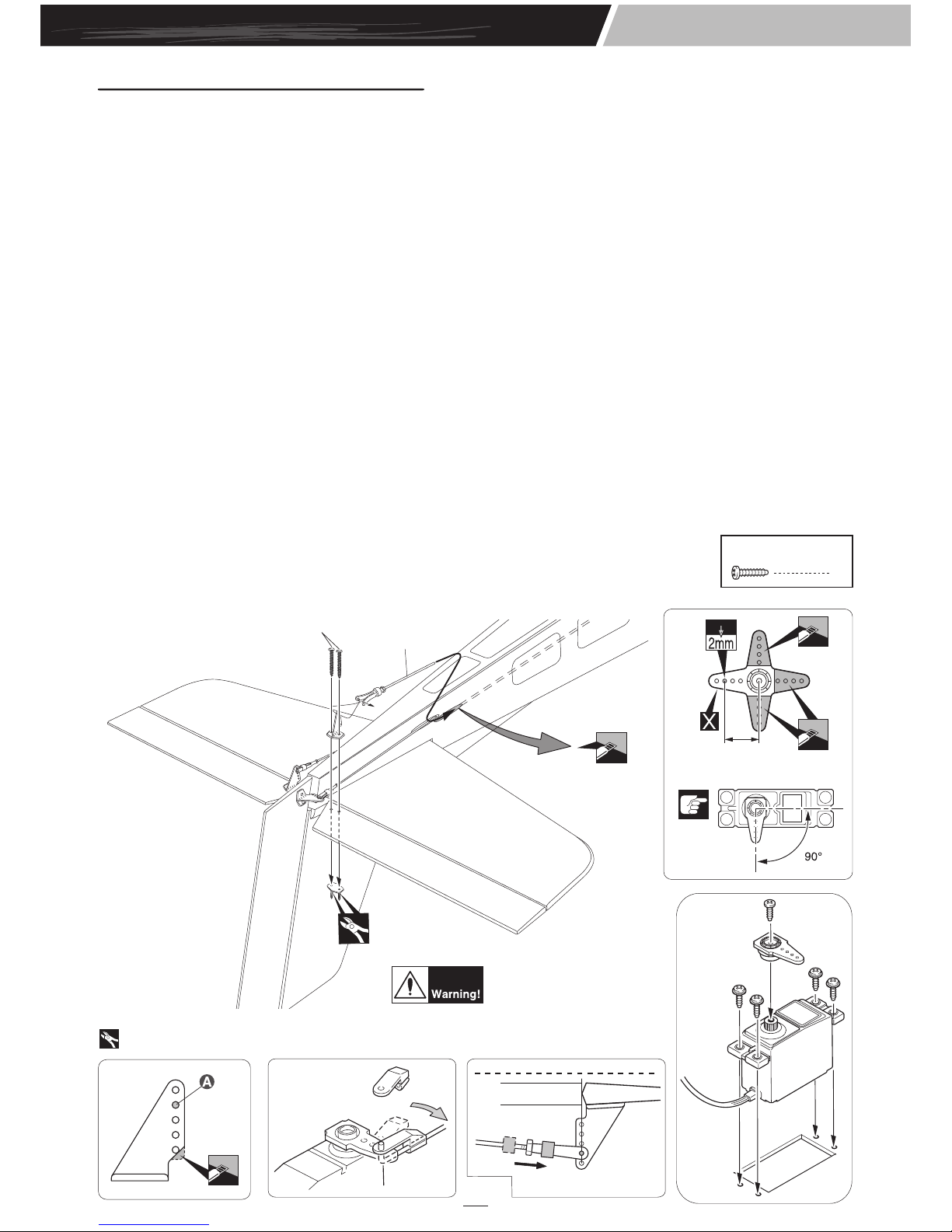 2mm

X

90°

Warning!

A