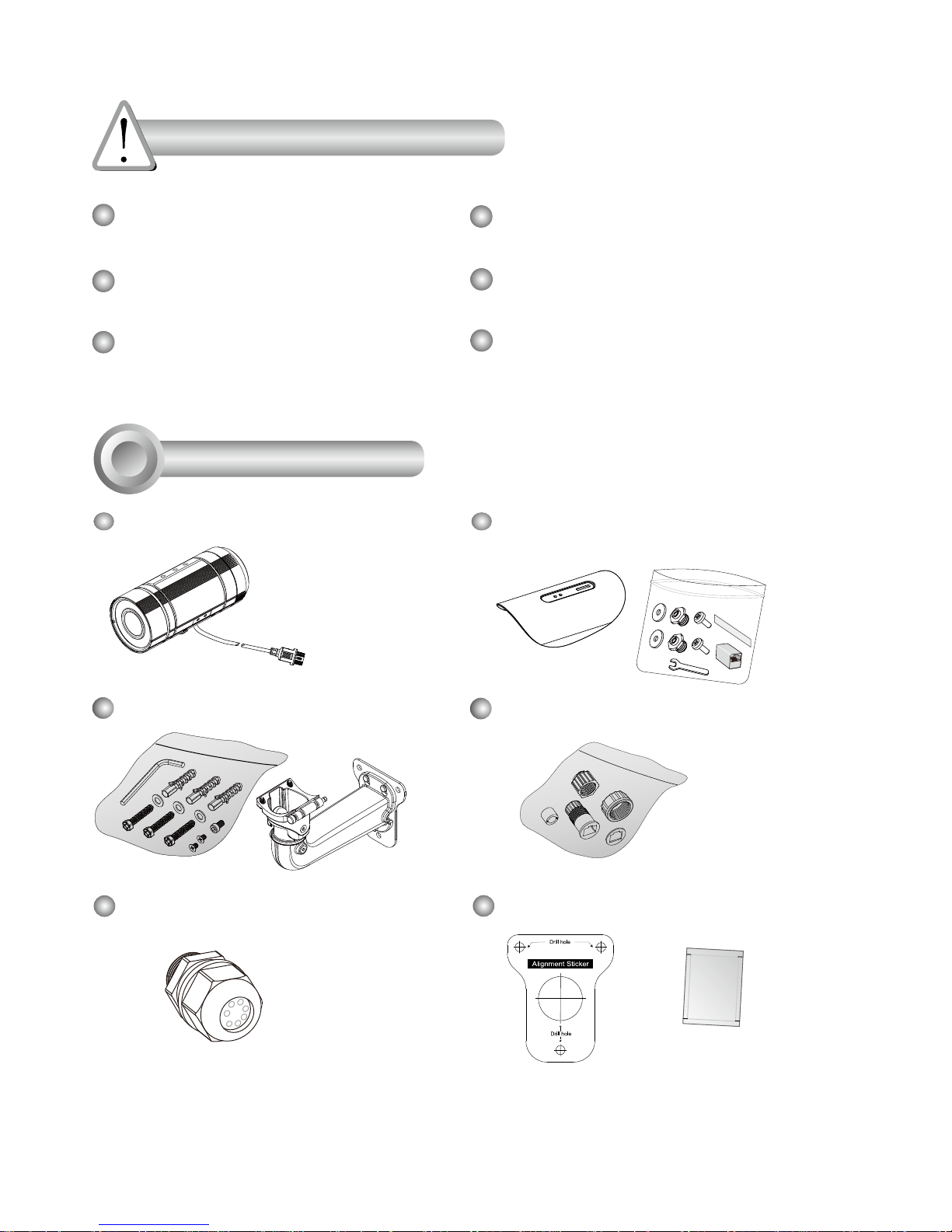 Drill hole

Alignment Sticker

Drill hole