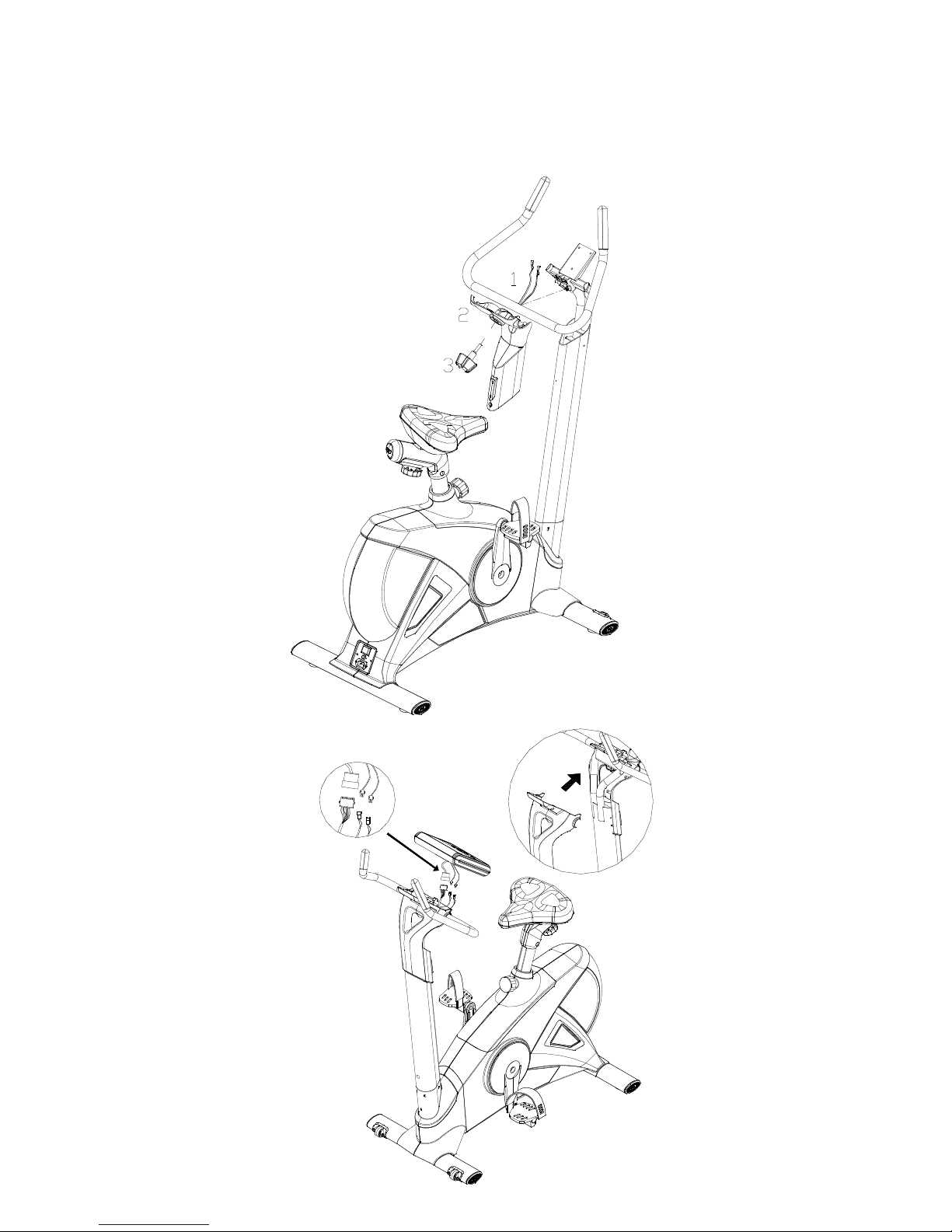 1
2
3