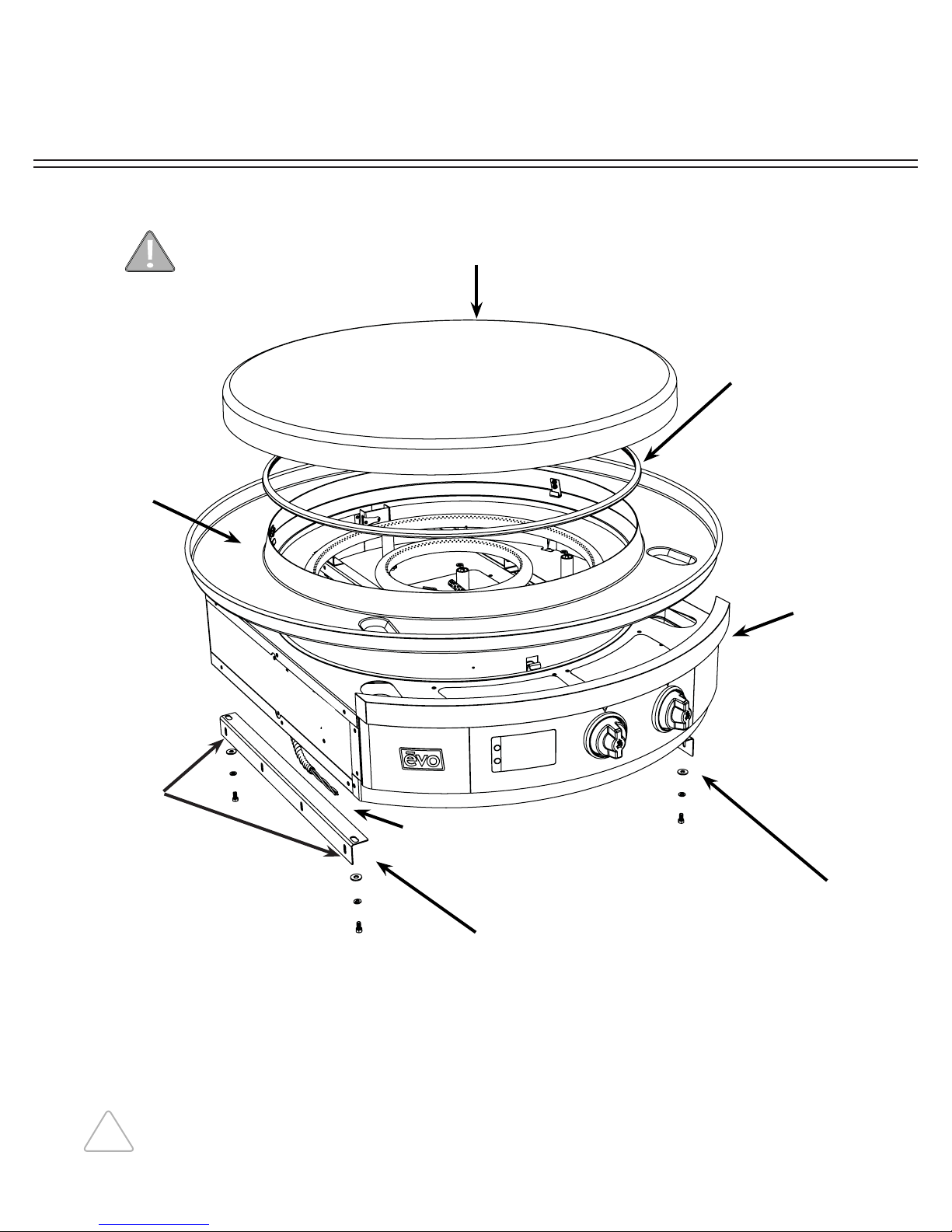 evo