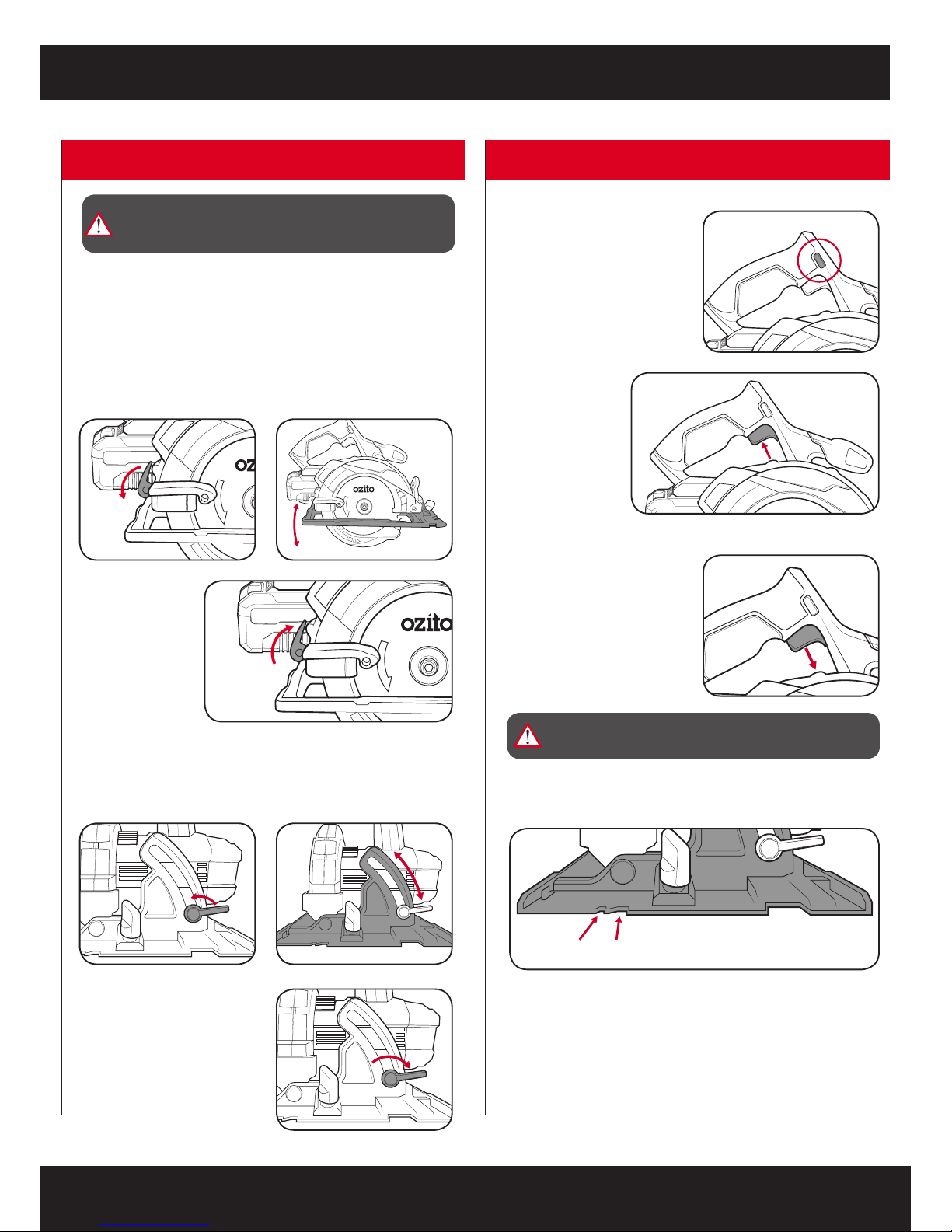 ozito

ozito

ozito