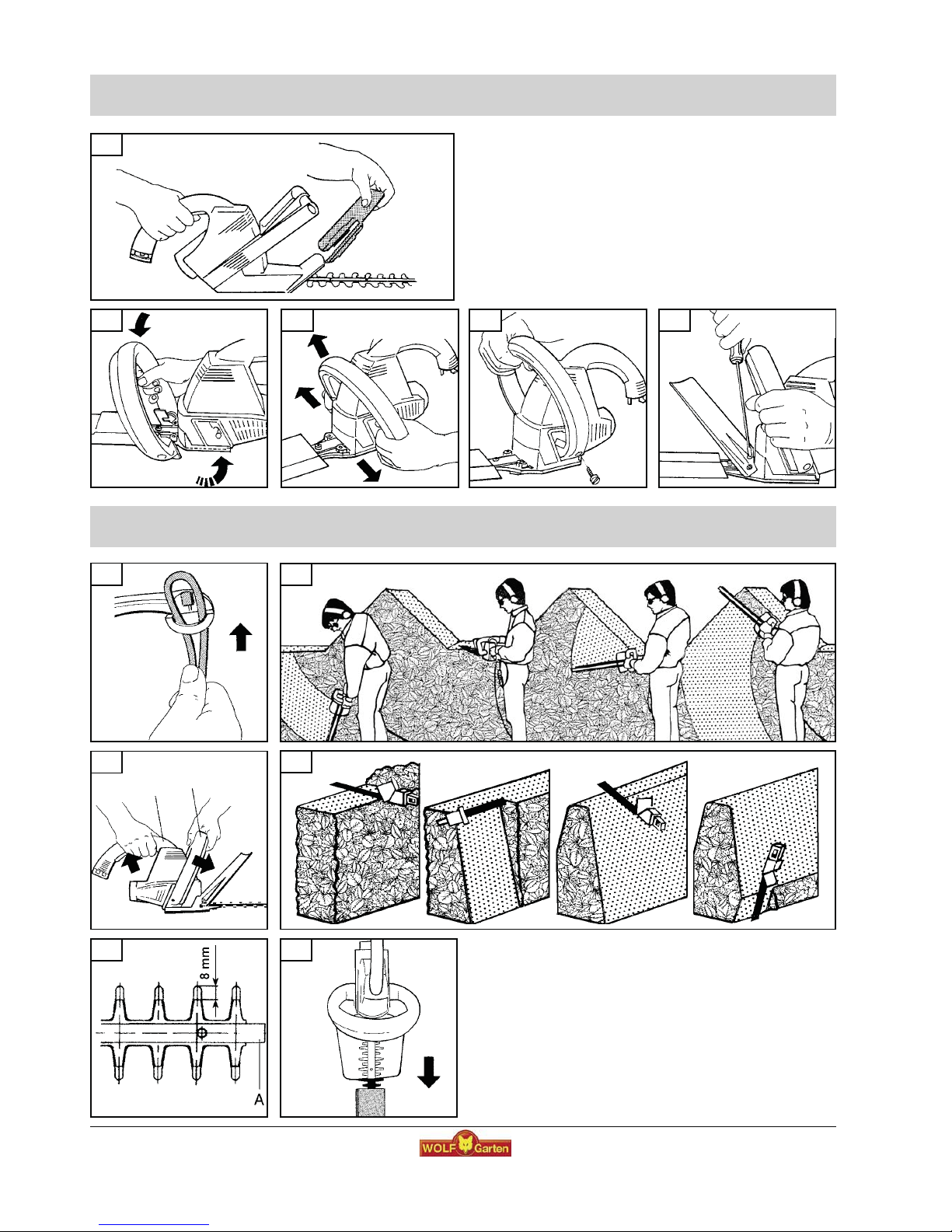 8 mm

A

WOLF Garten