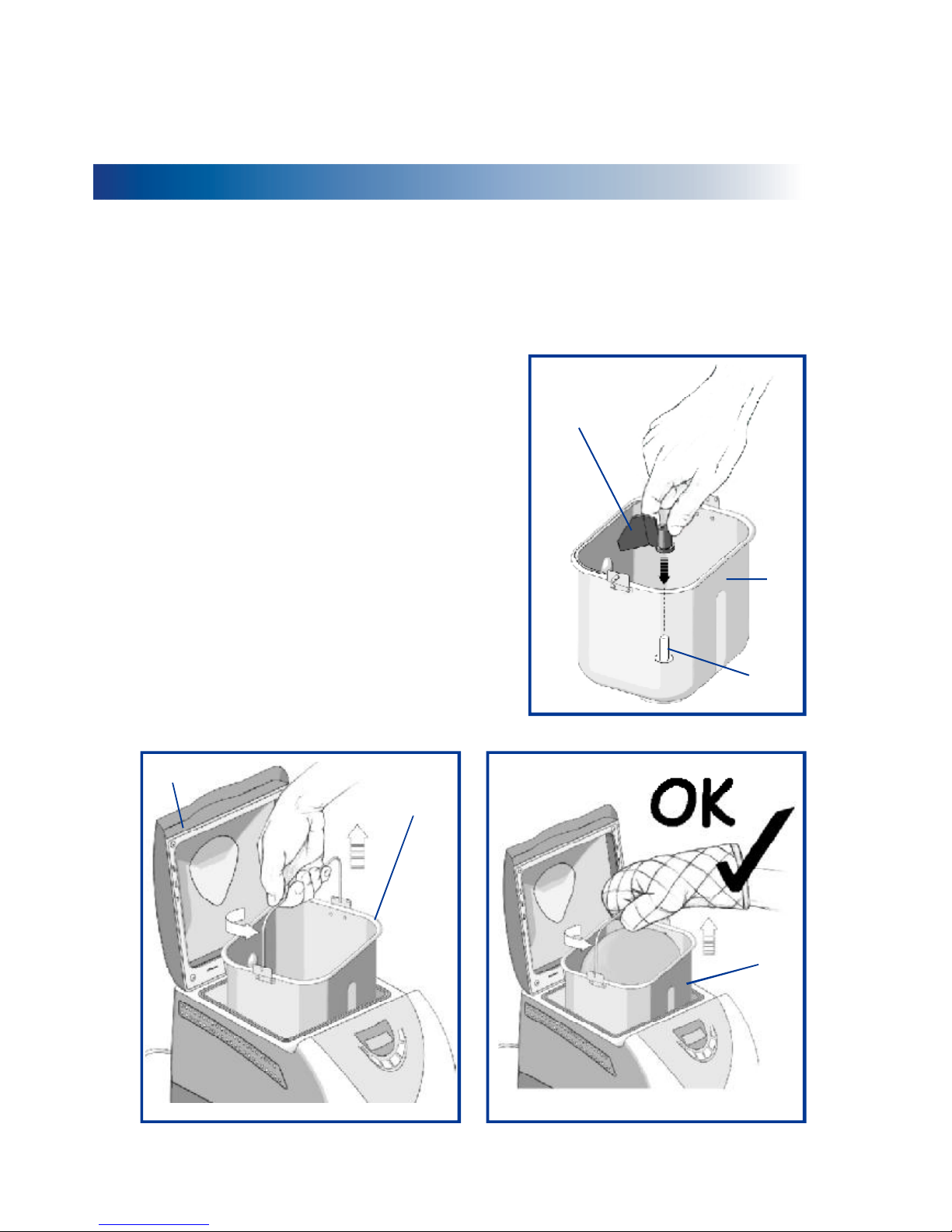 OK