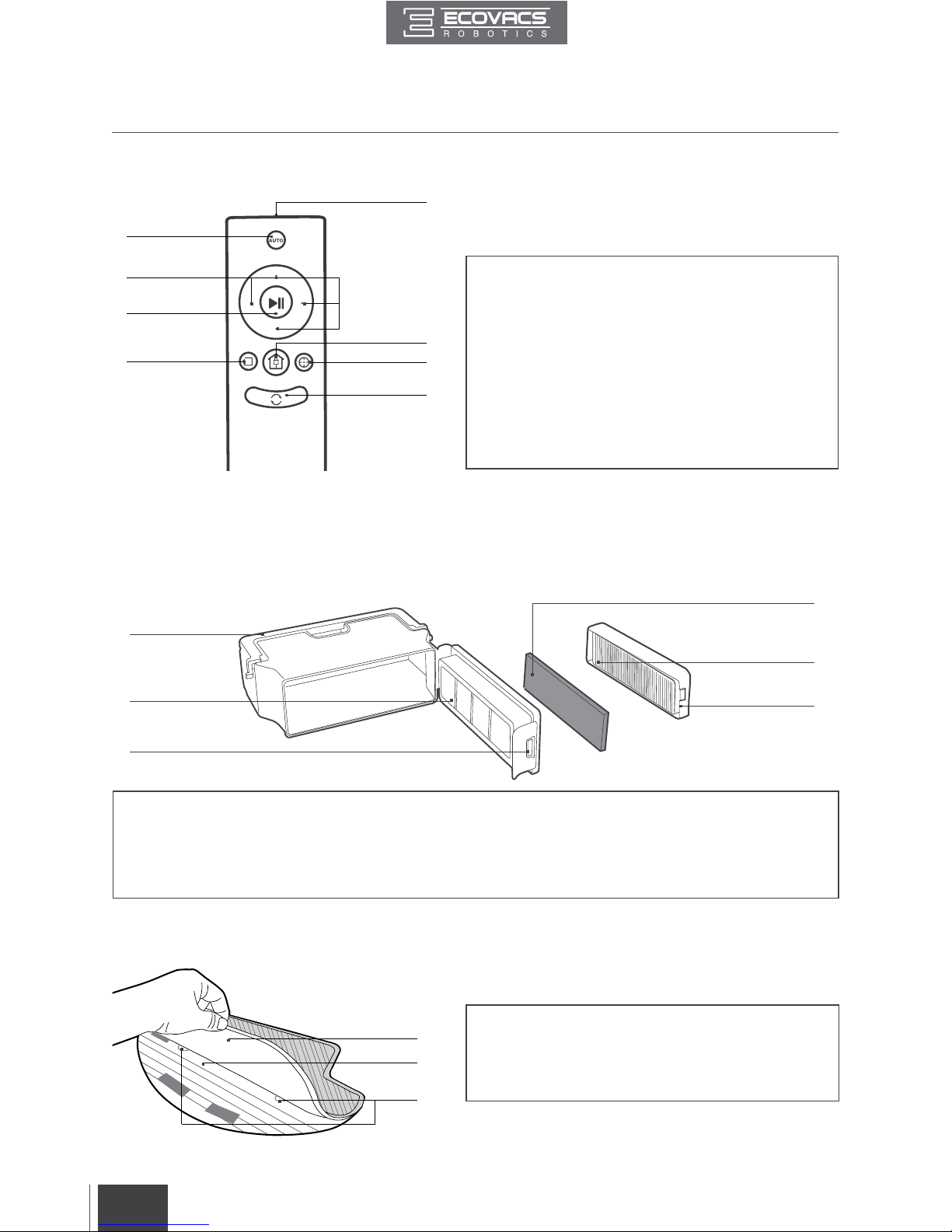 ECOVACS
ROBOTICS

AUTO