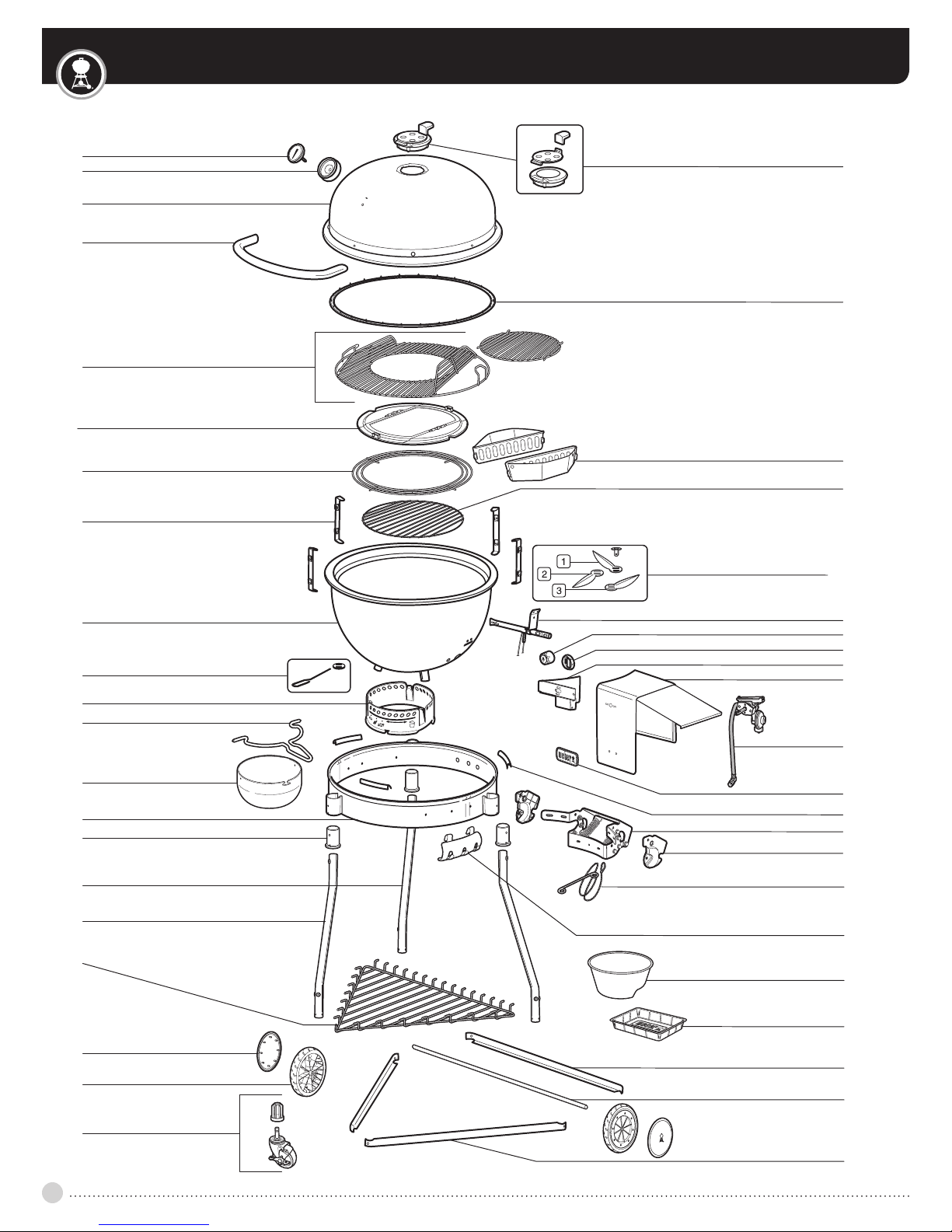 1

2

3