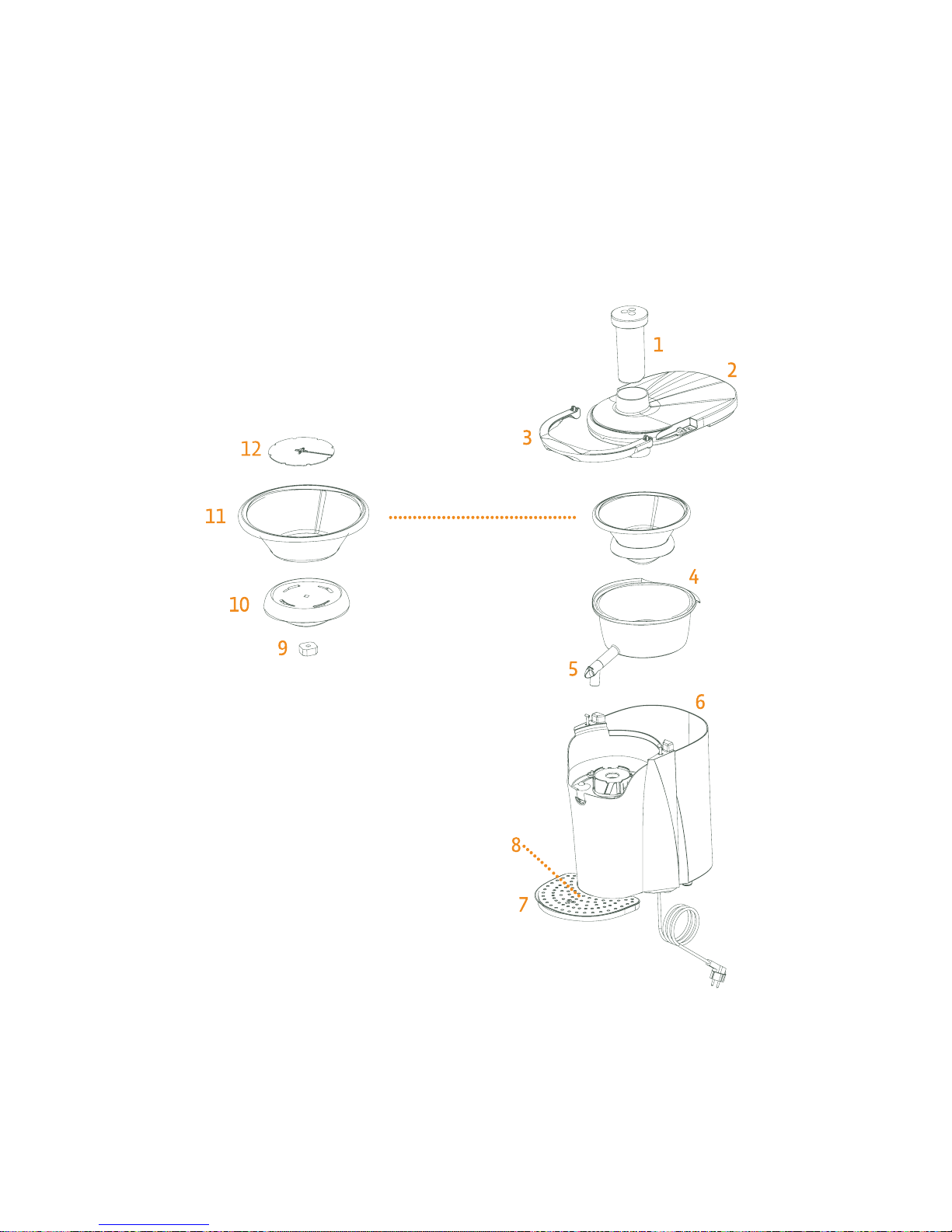 1
2
3
12
11
10
9
4
5
6
8
7