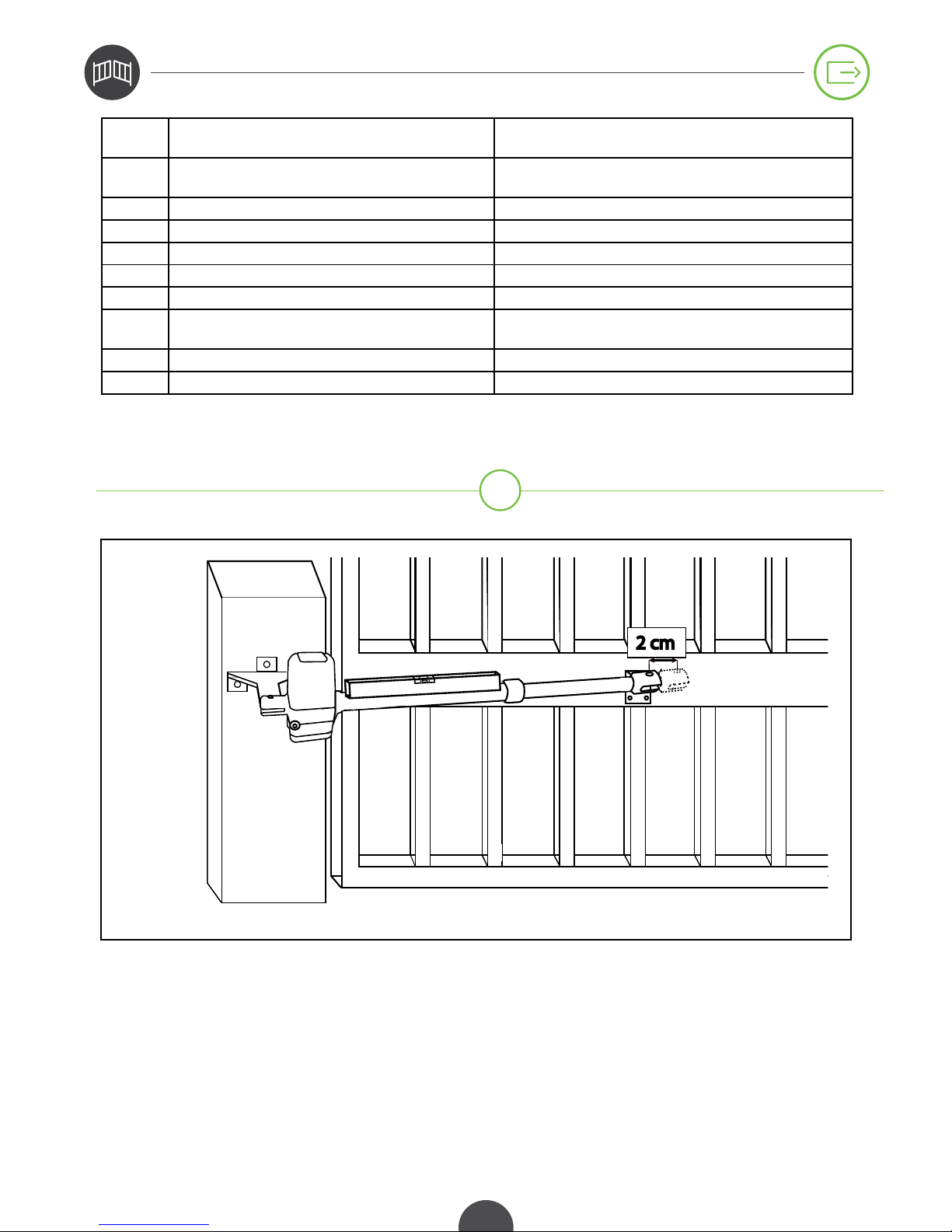 2 cm