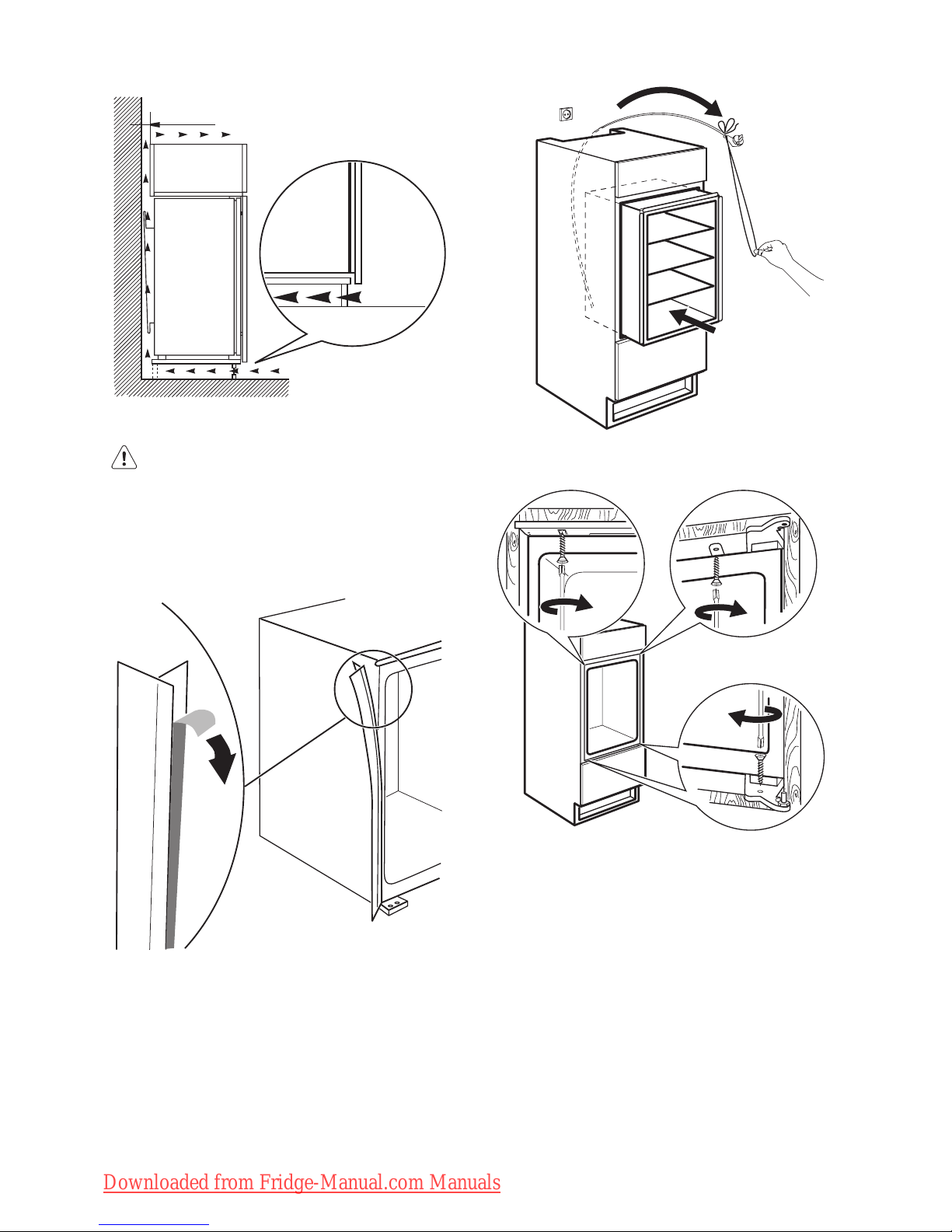 Downloaded from Fridge-Manual.com Manuals