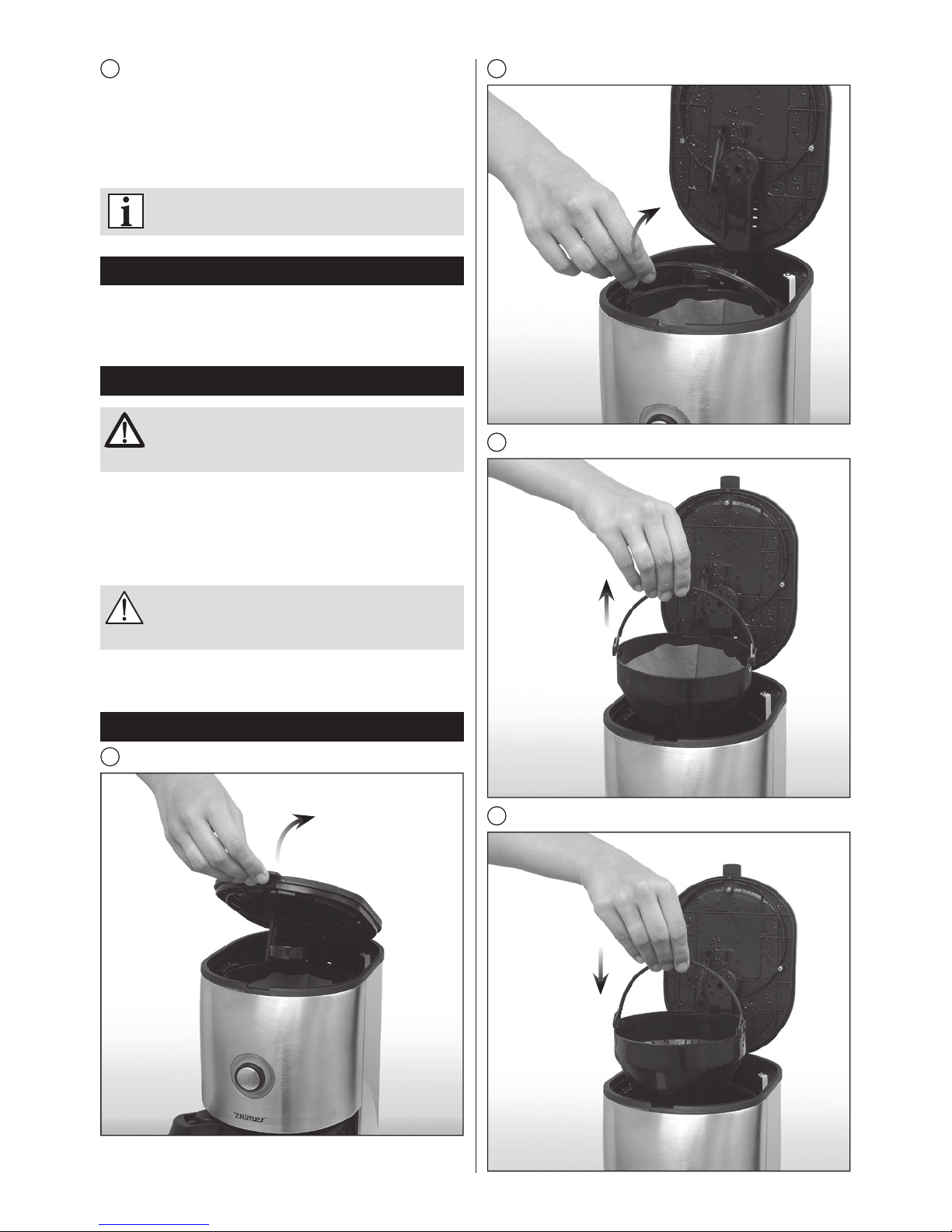 zelmer