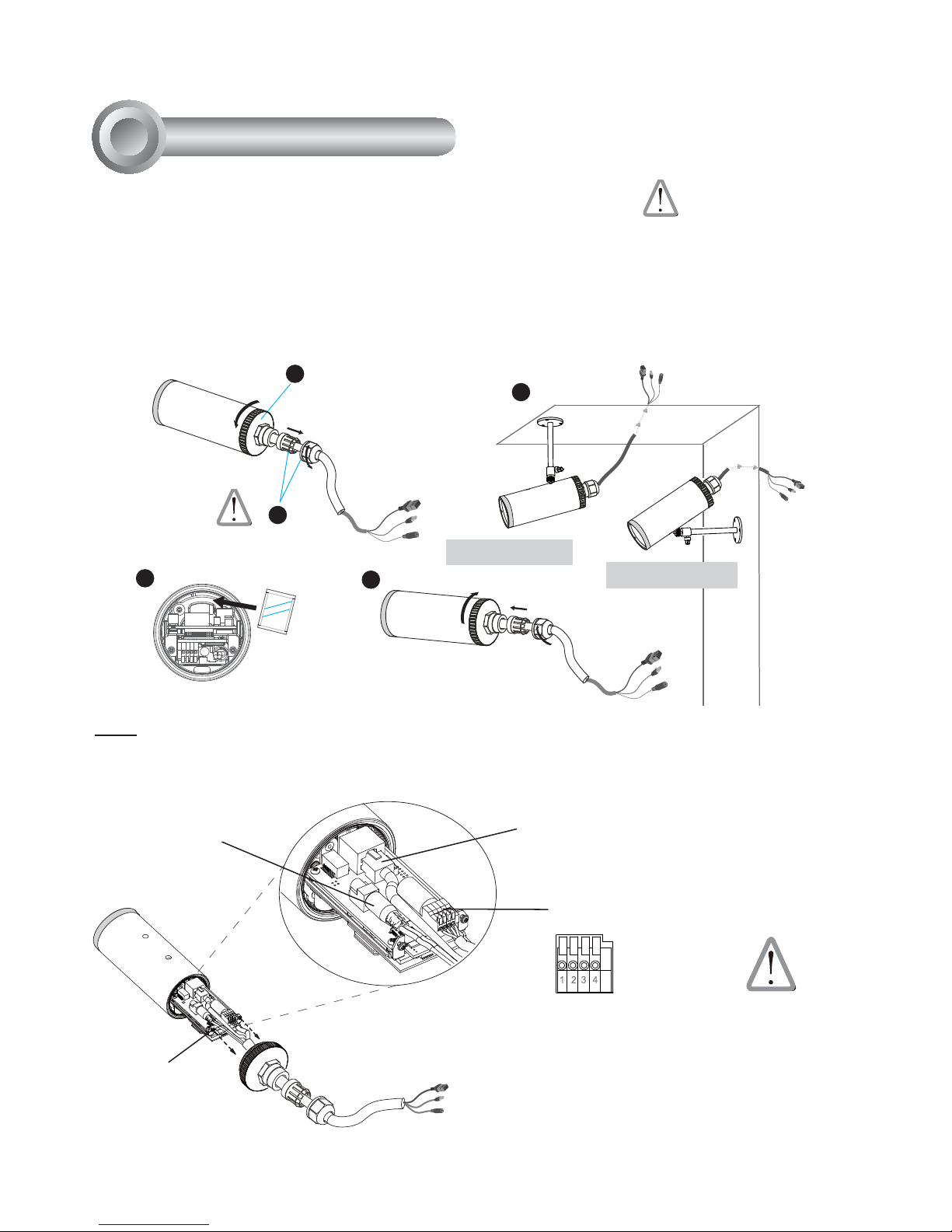 1 2 3 4