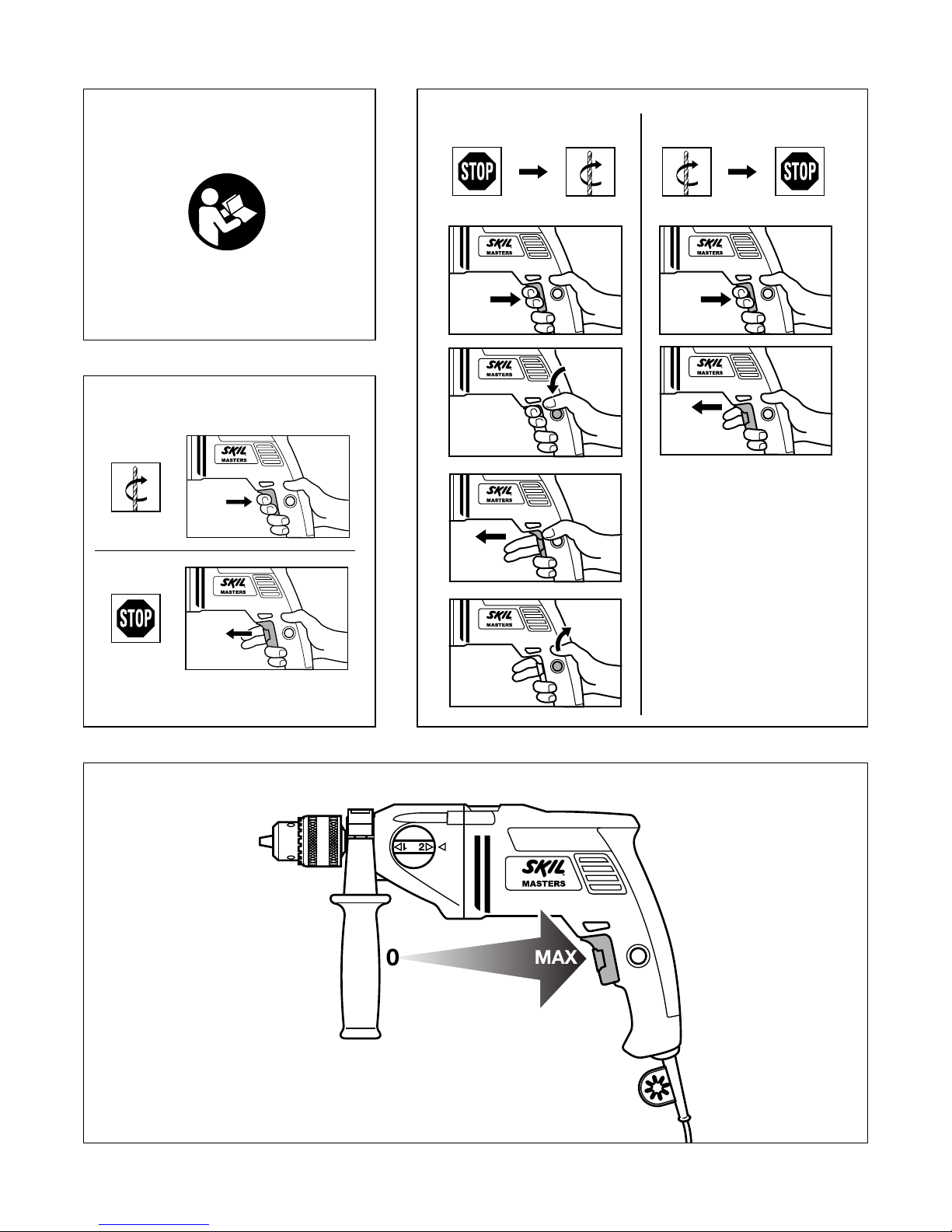 STOP

STOP

SKIL MASTERS

SKIL MASTERS

SKIL MASTERS

SKIL MASTERS

SKIL MASTERS

SKIL MASTERS

SKIL MASTERS

SKIL MASTERS

STOP

1 2

SKIL MASTERS

0

MAX