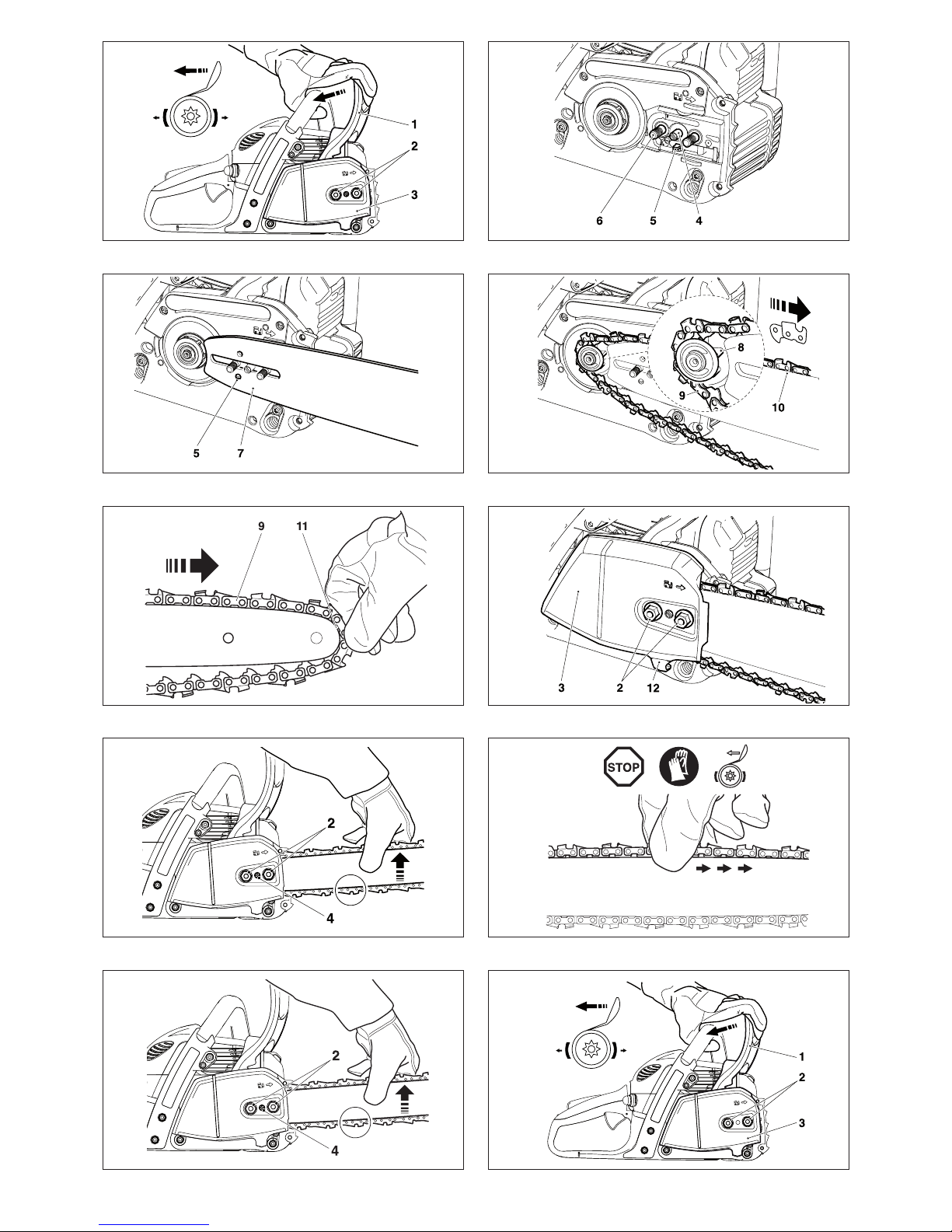 1
2
3

6 5 4

5 7

8
9
10

9 11

3 2 12

2
4

STOP

2
4

1
2
3