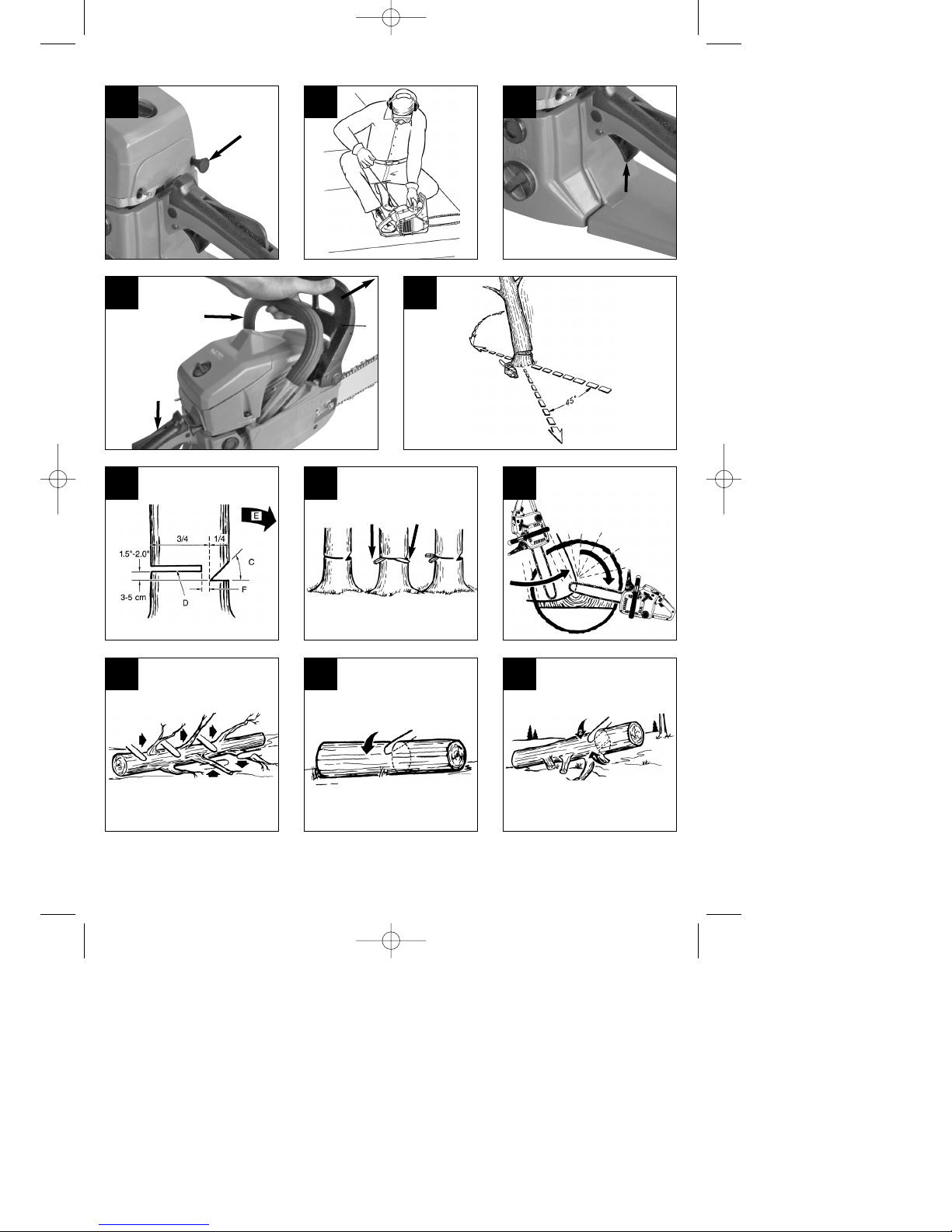 45°

E

3/4

1/4

1.5"-2.0"

C

3-5 cm

D

F