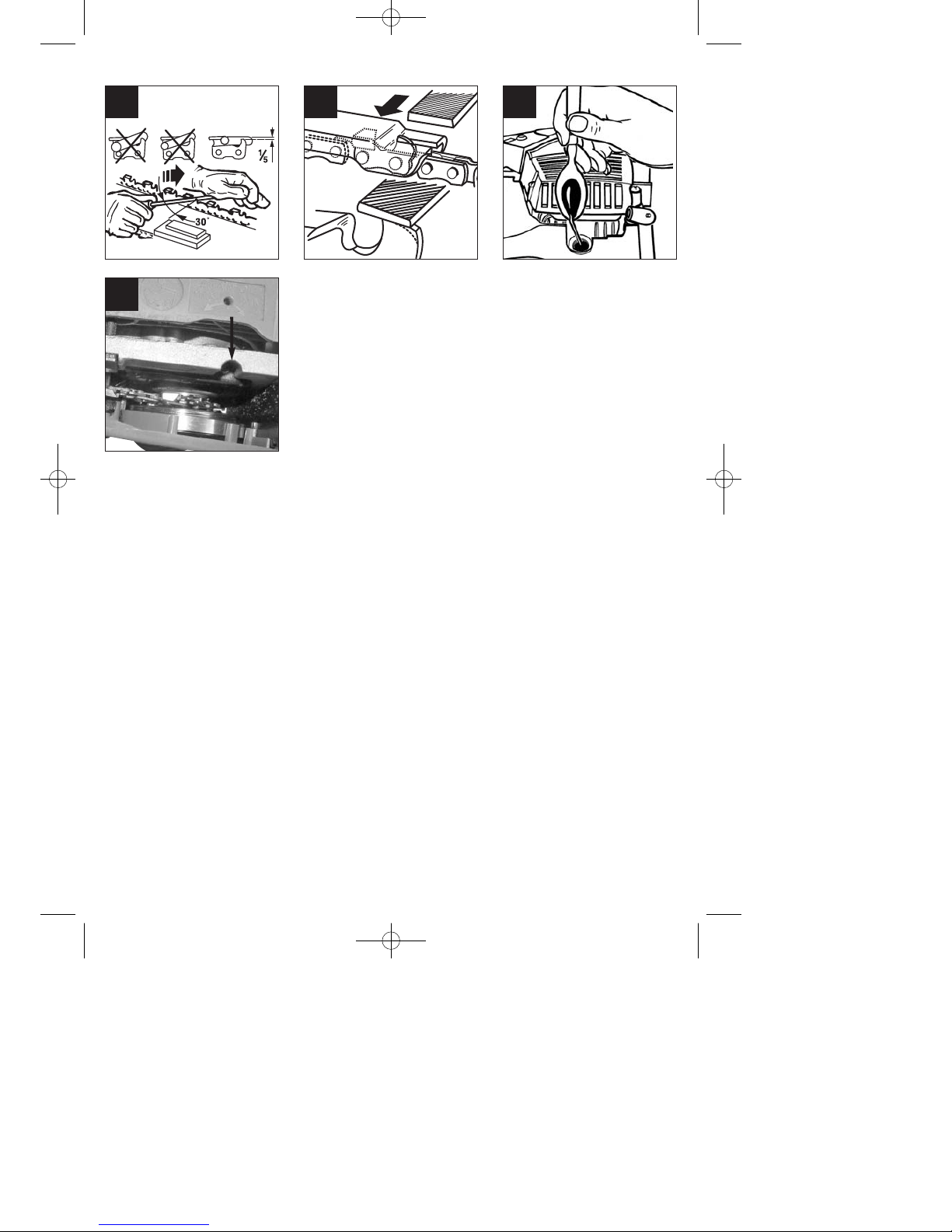 $\frac{1}{5}$

30°