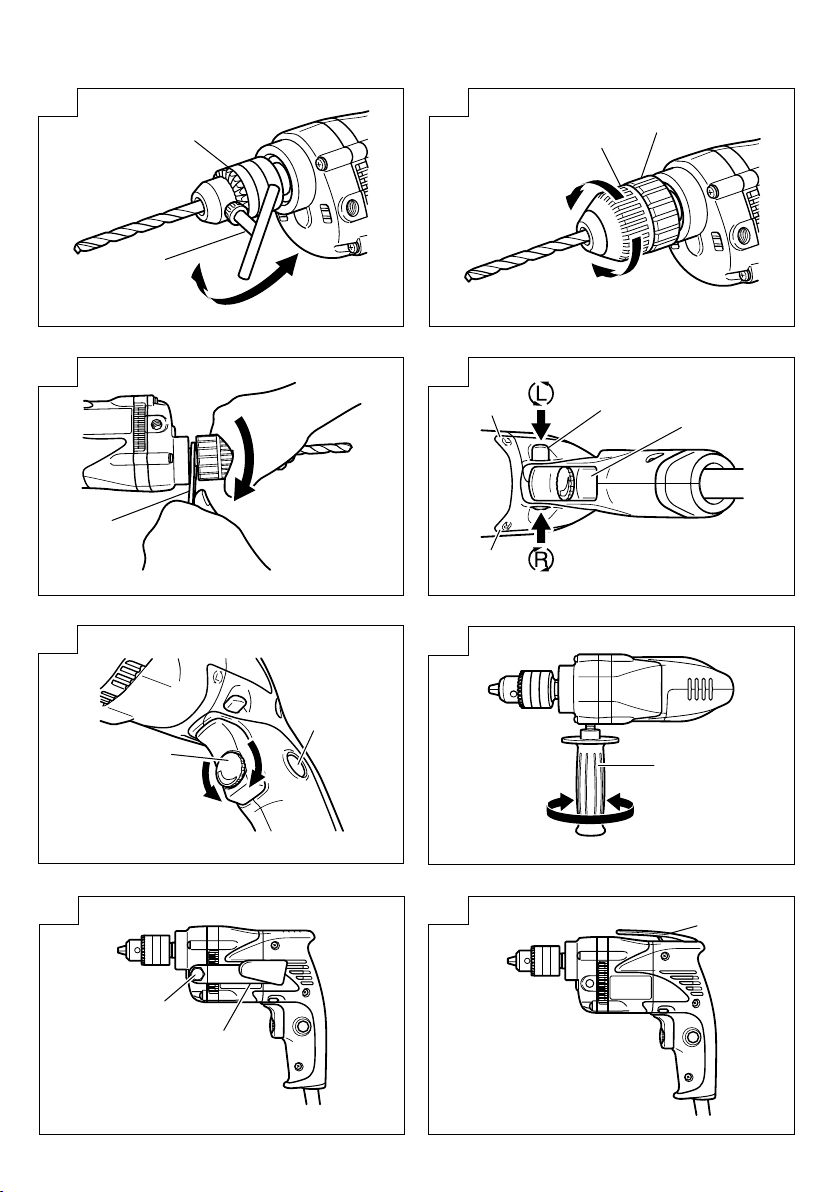 L

R