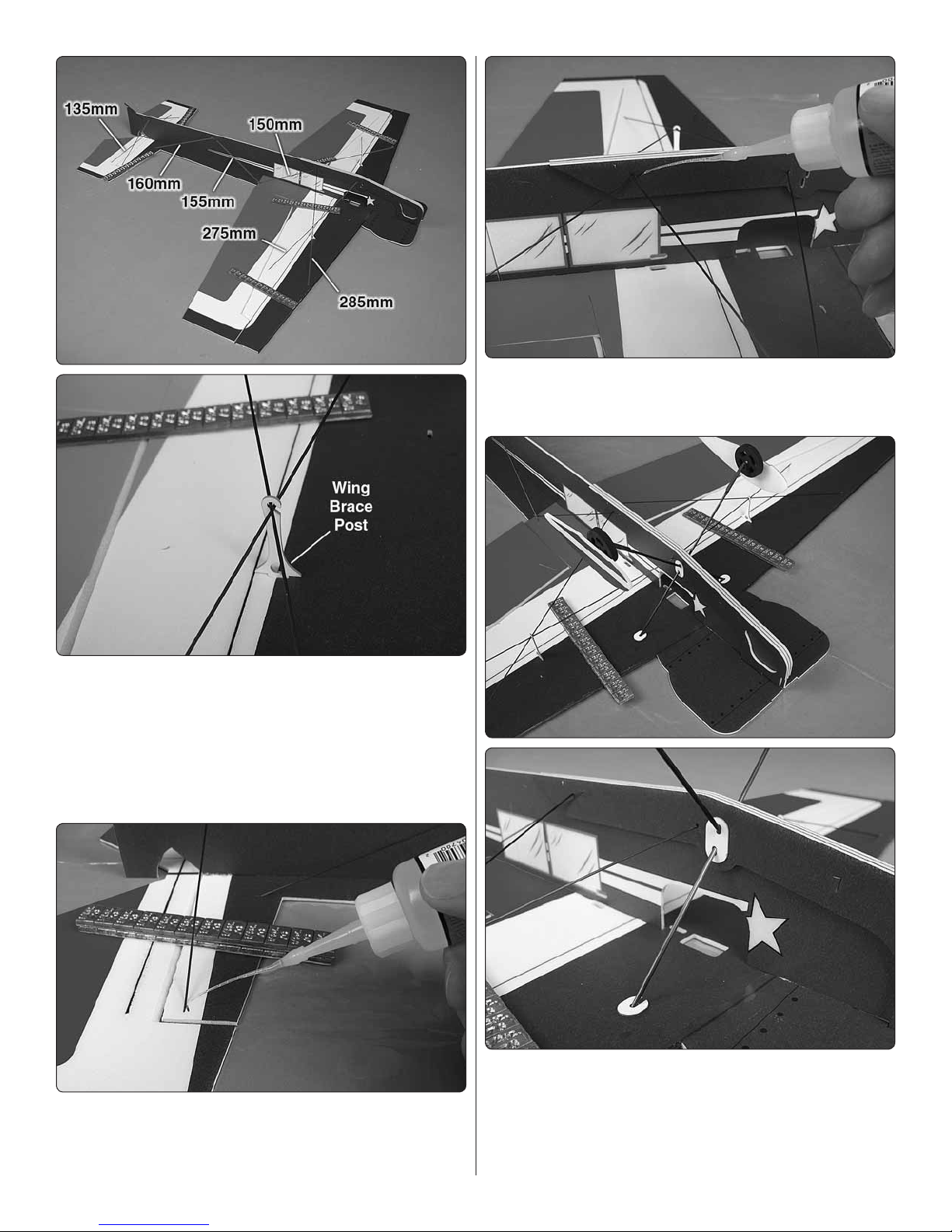 135mm

150mm

160mm

155mm

275mm

285mm

Wing Brace Post