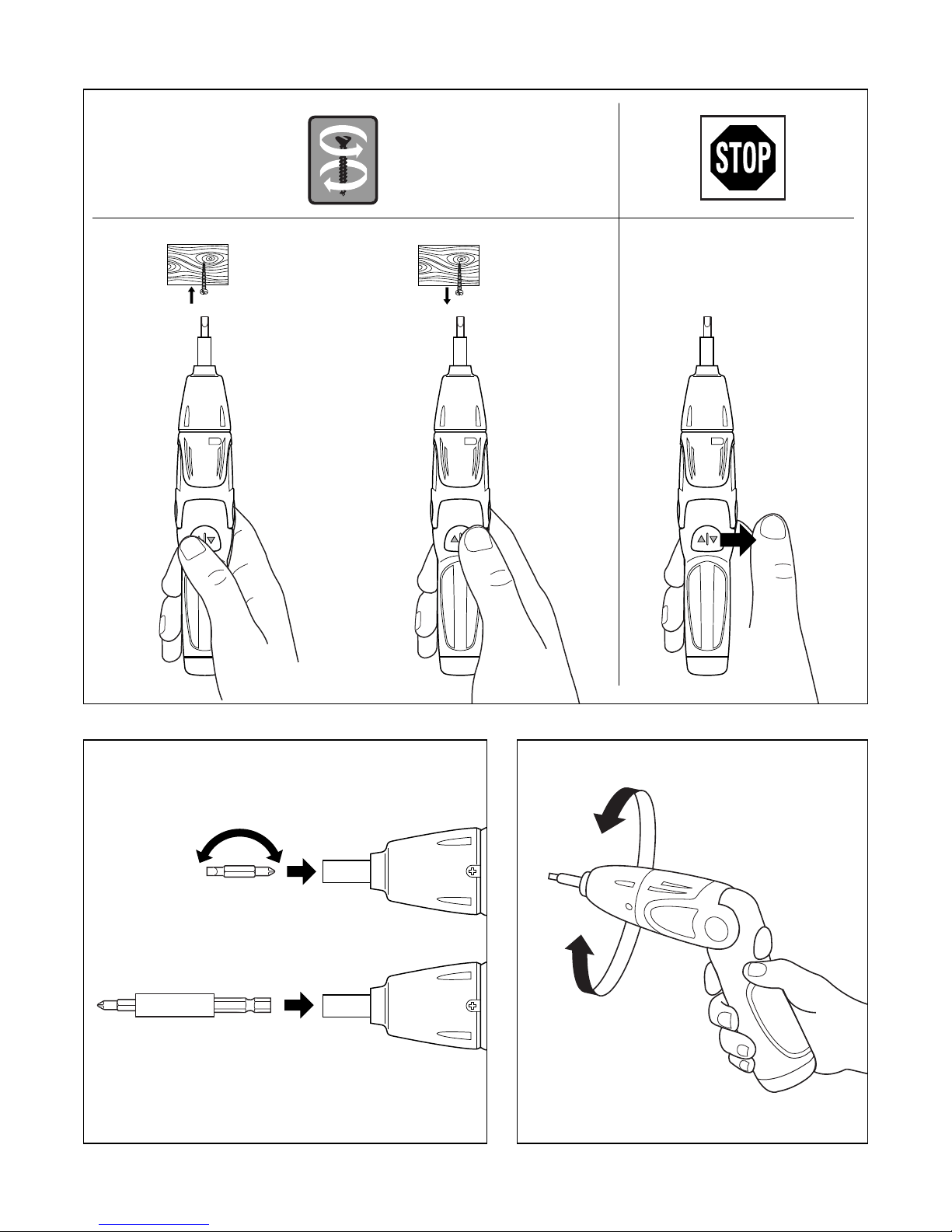 STOP