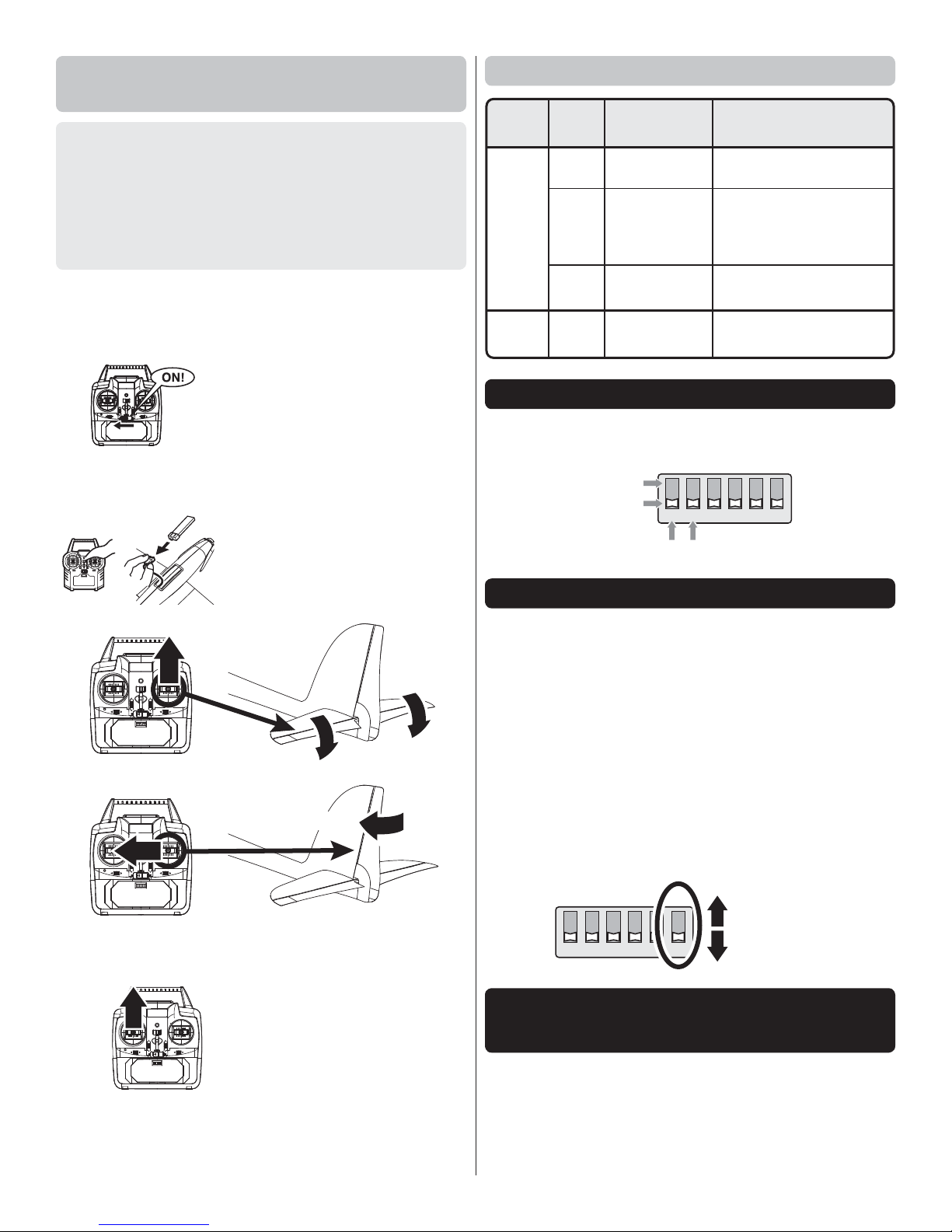 ON!