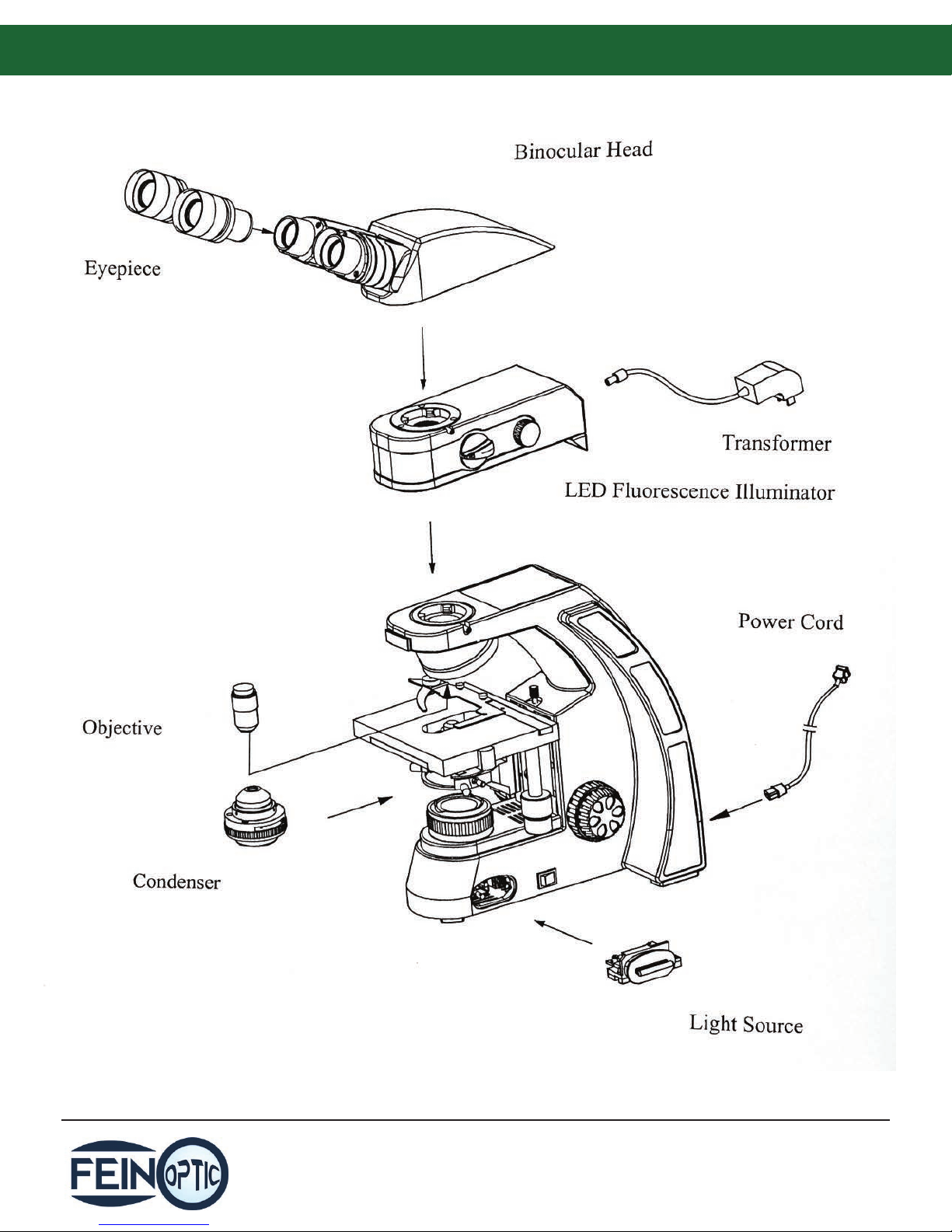 Binocular Head

Eyepiece

Transformer

LED Fluorescence Illuminator

Power Cord

Objective

Condenser

Light Source

FEIN OPTIC