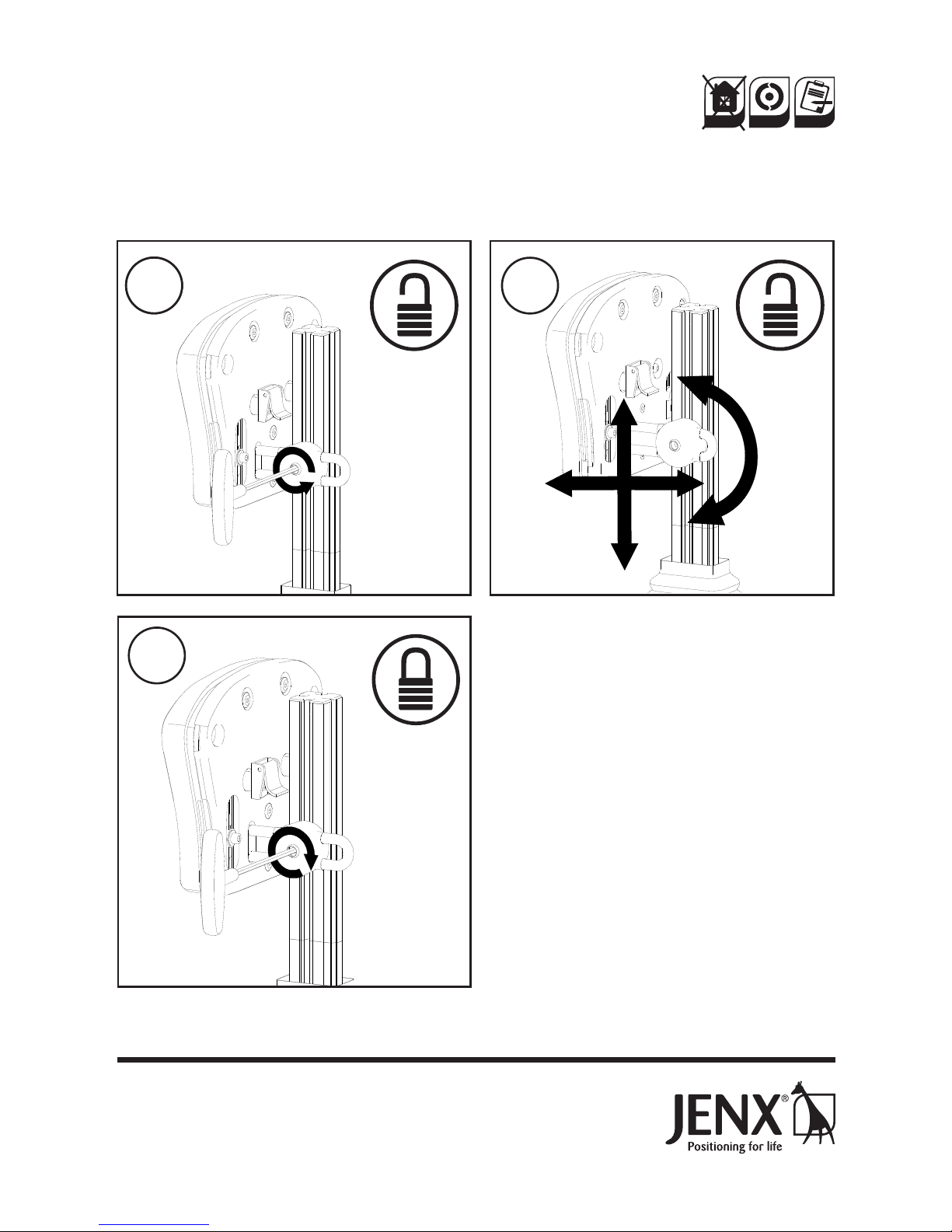 JENX®
Positioning for life