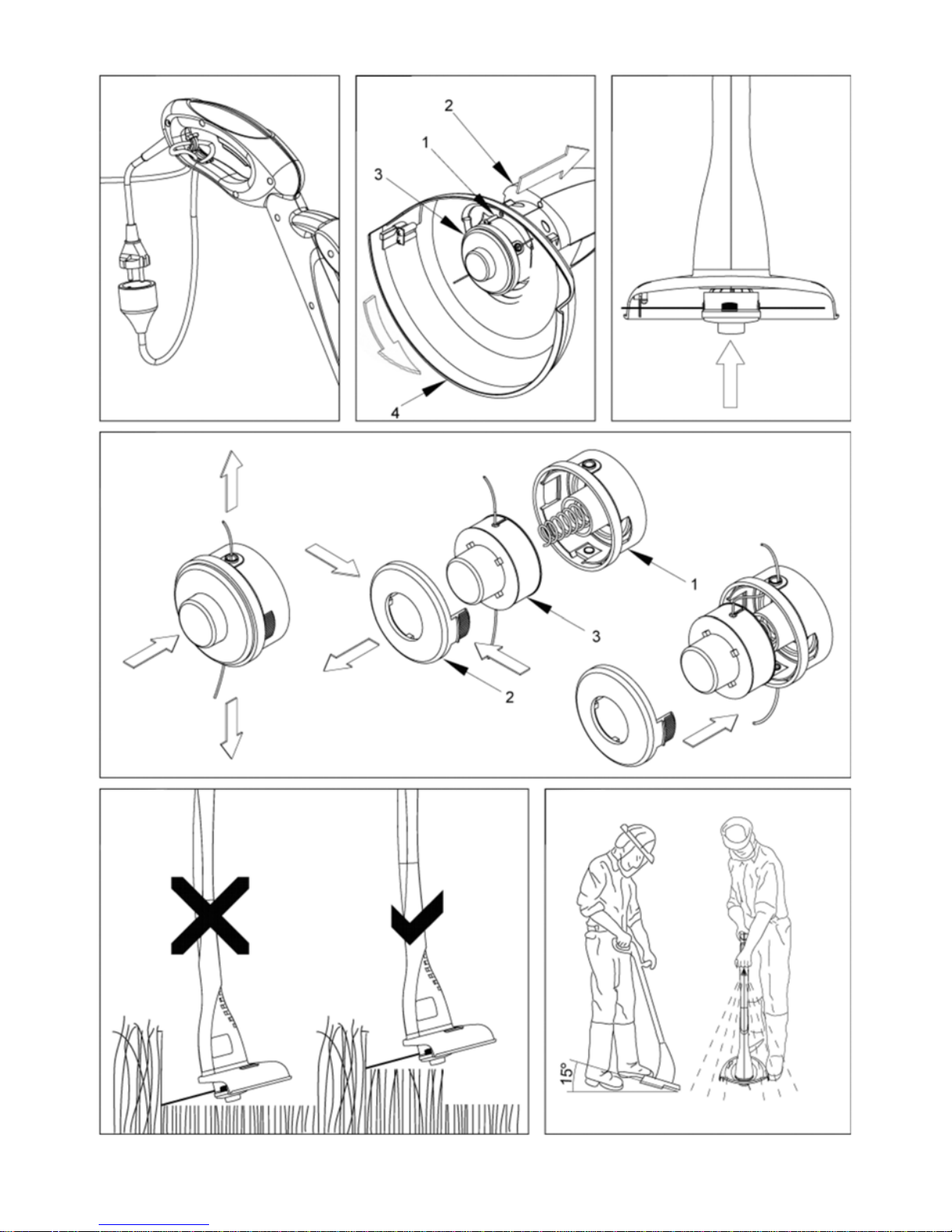 2
1
3
4

1
3
2

15°