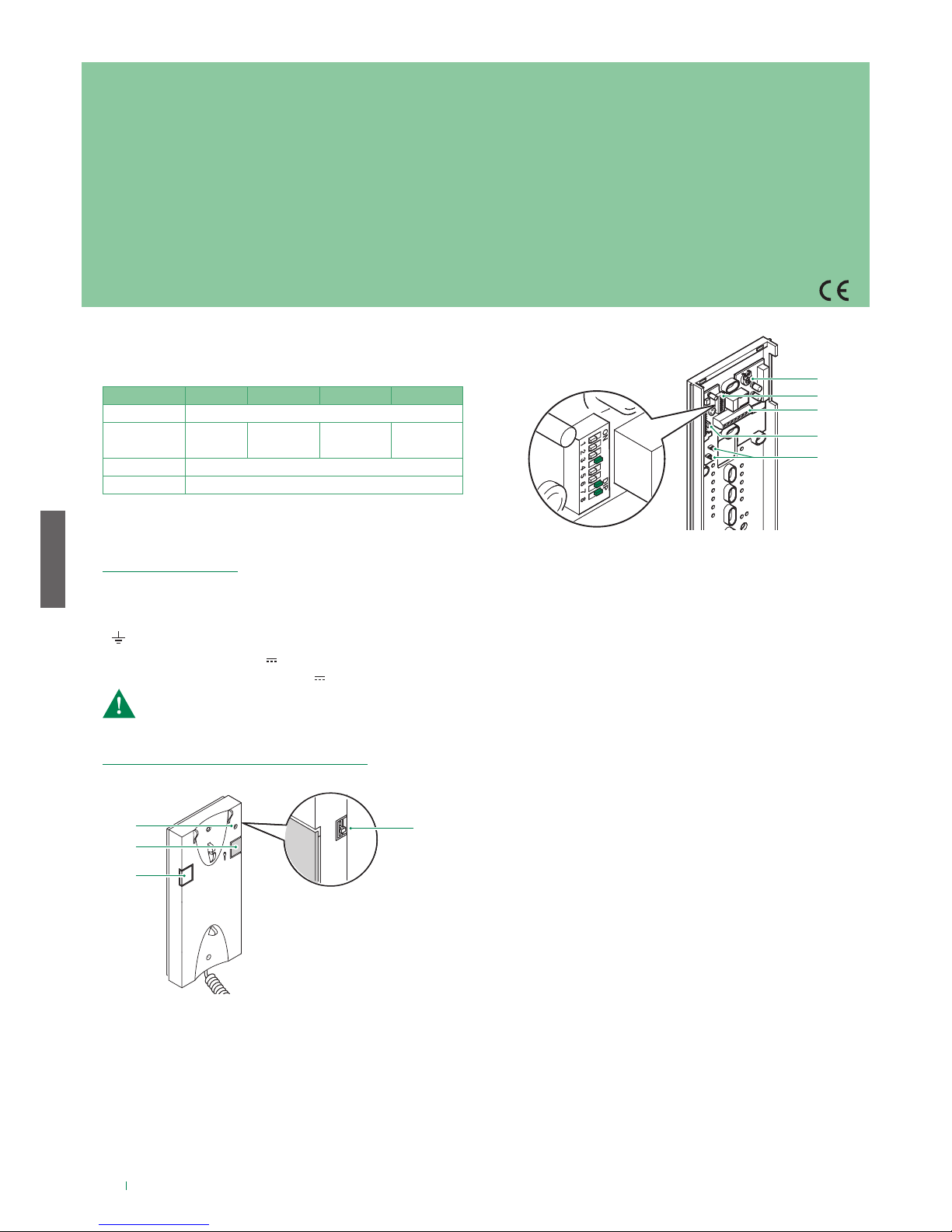 CE

ON
1 2 3 4 5 6 7 8