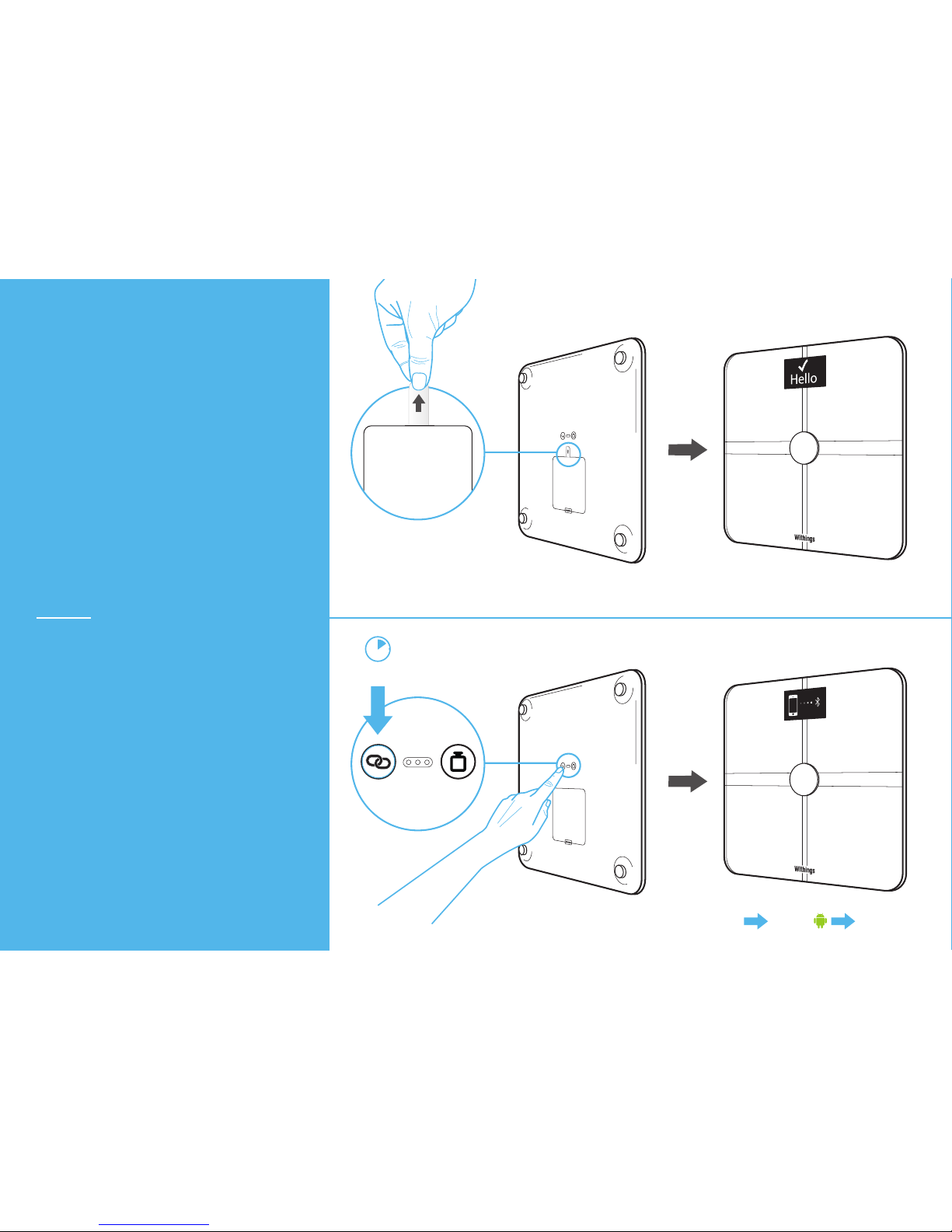 Hello

Withings

Withings