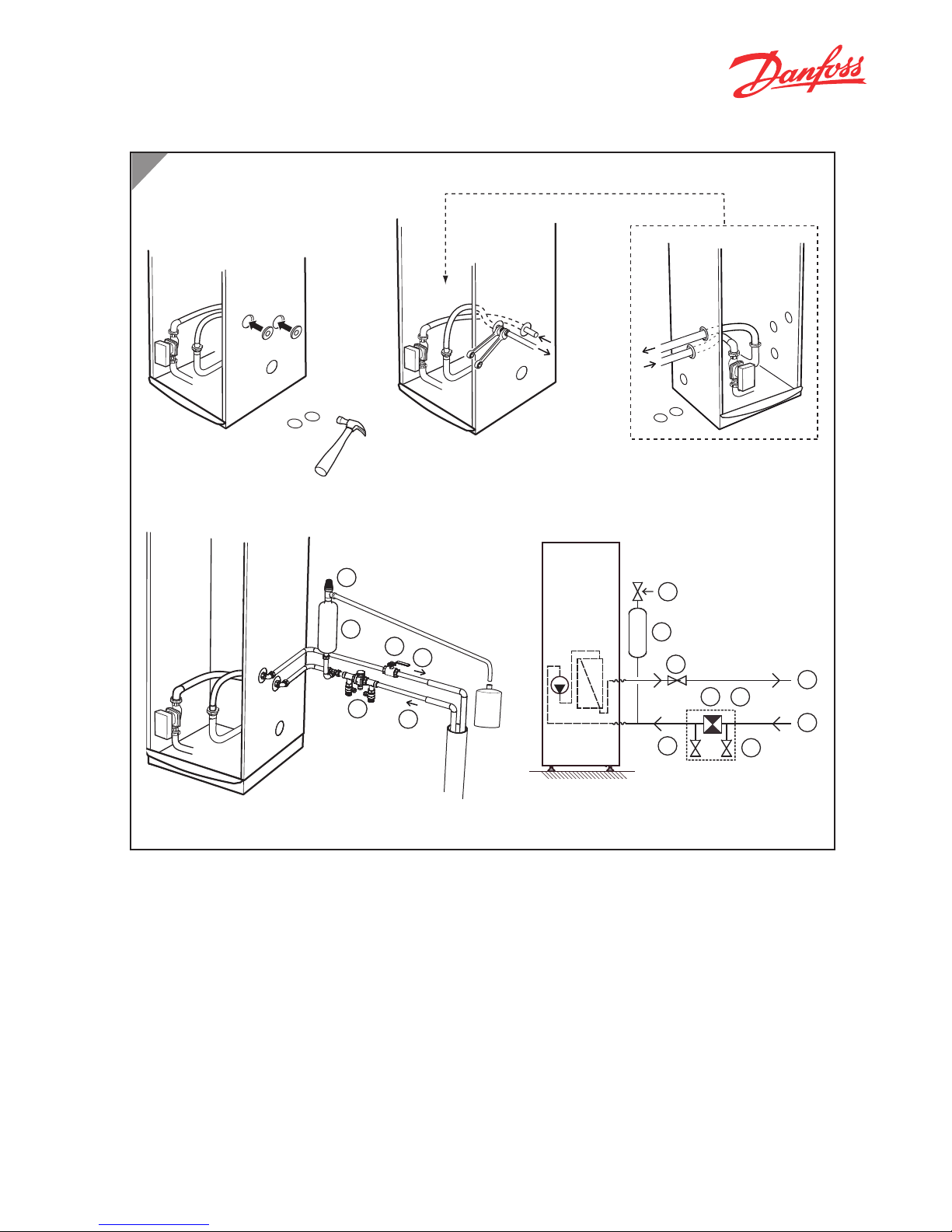 Danfoss