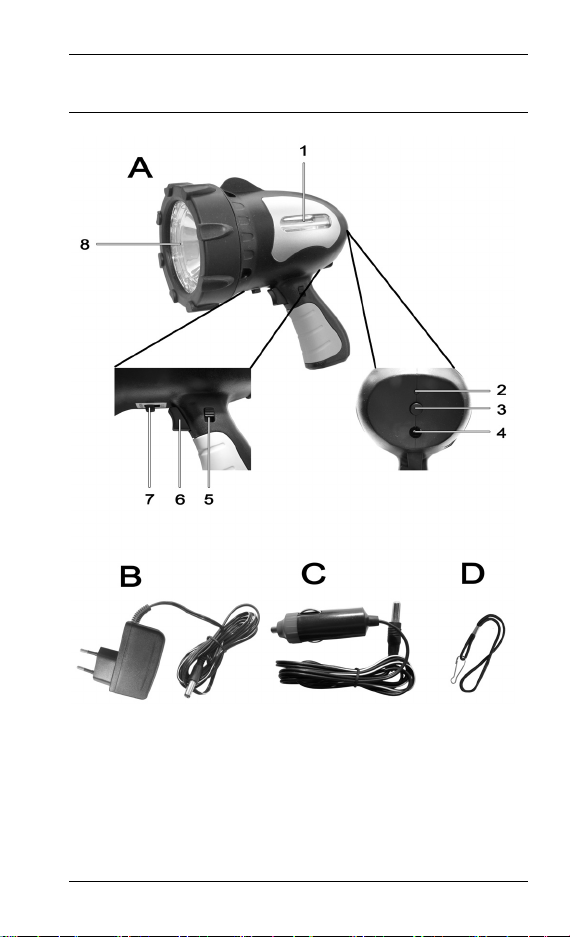 A

1

8

2

3

4

7 6 5

B

C

D