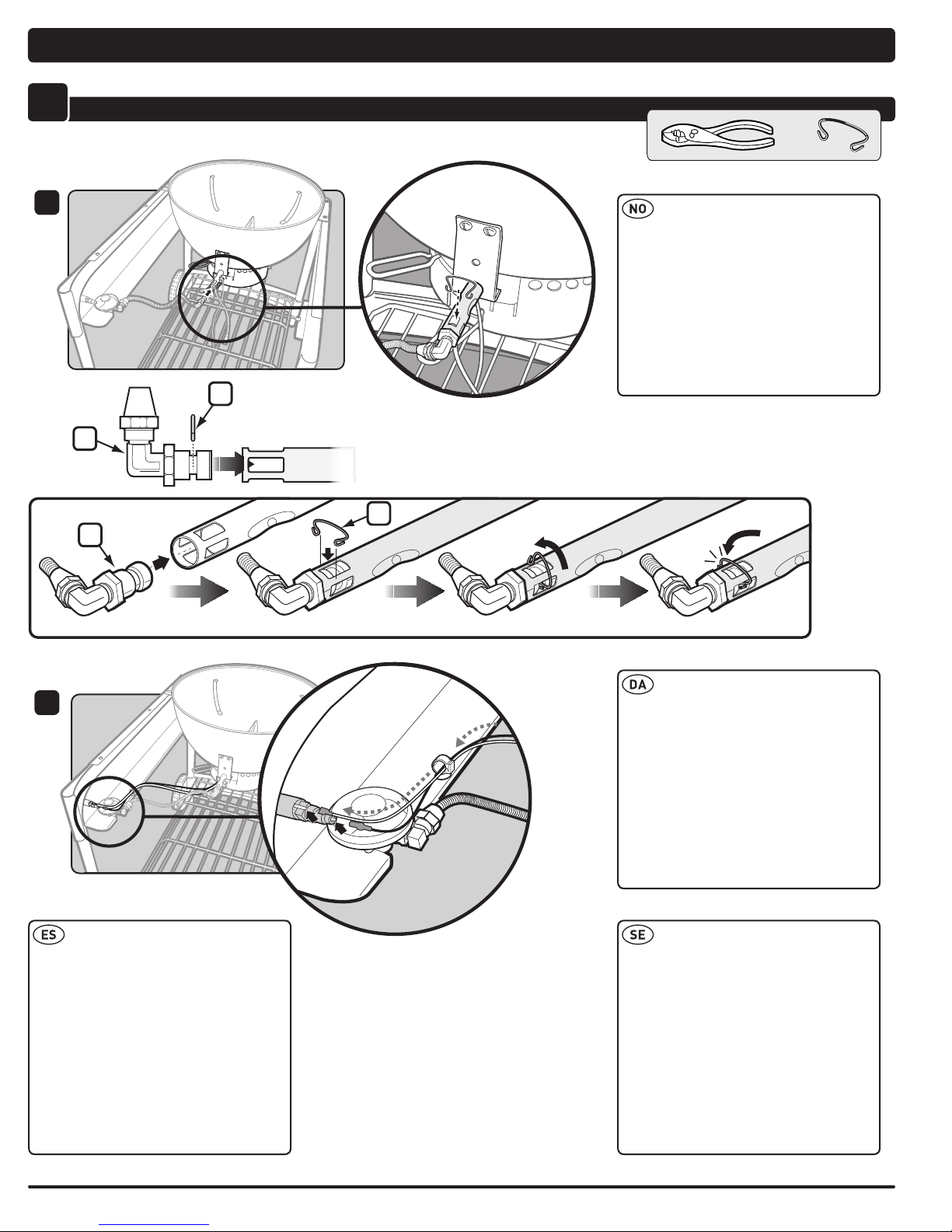 NO

DA

ES

SE