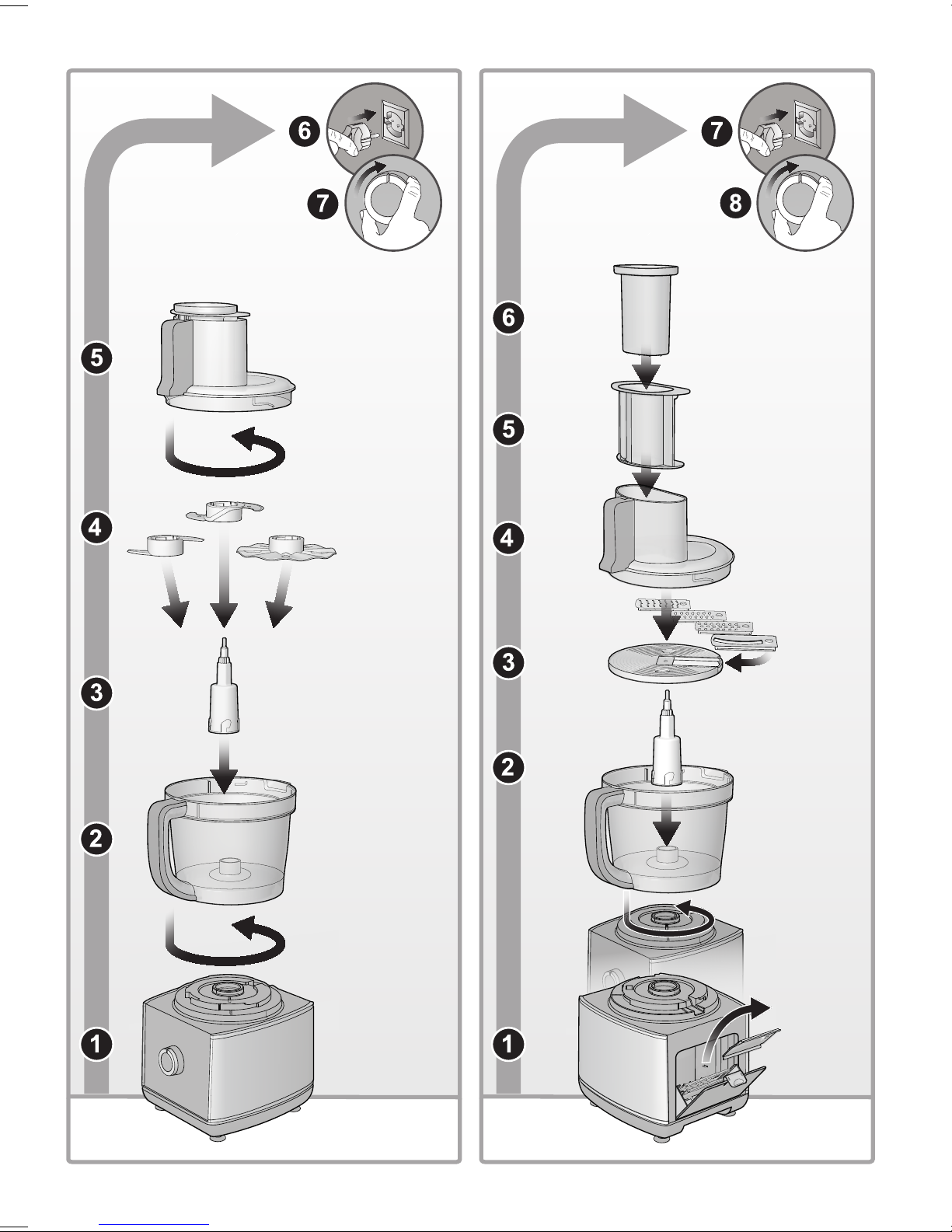 6
7
5
4
3
2
1

7
8
6
5
4
3
2
1