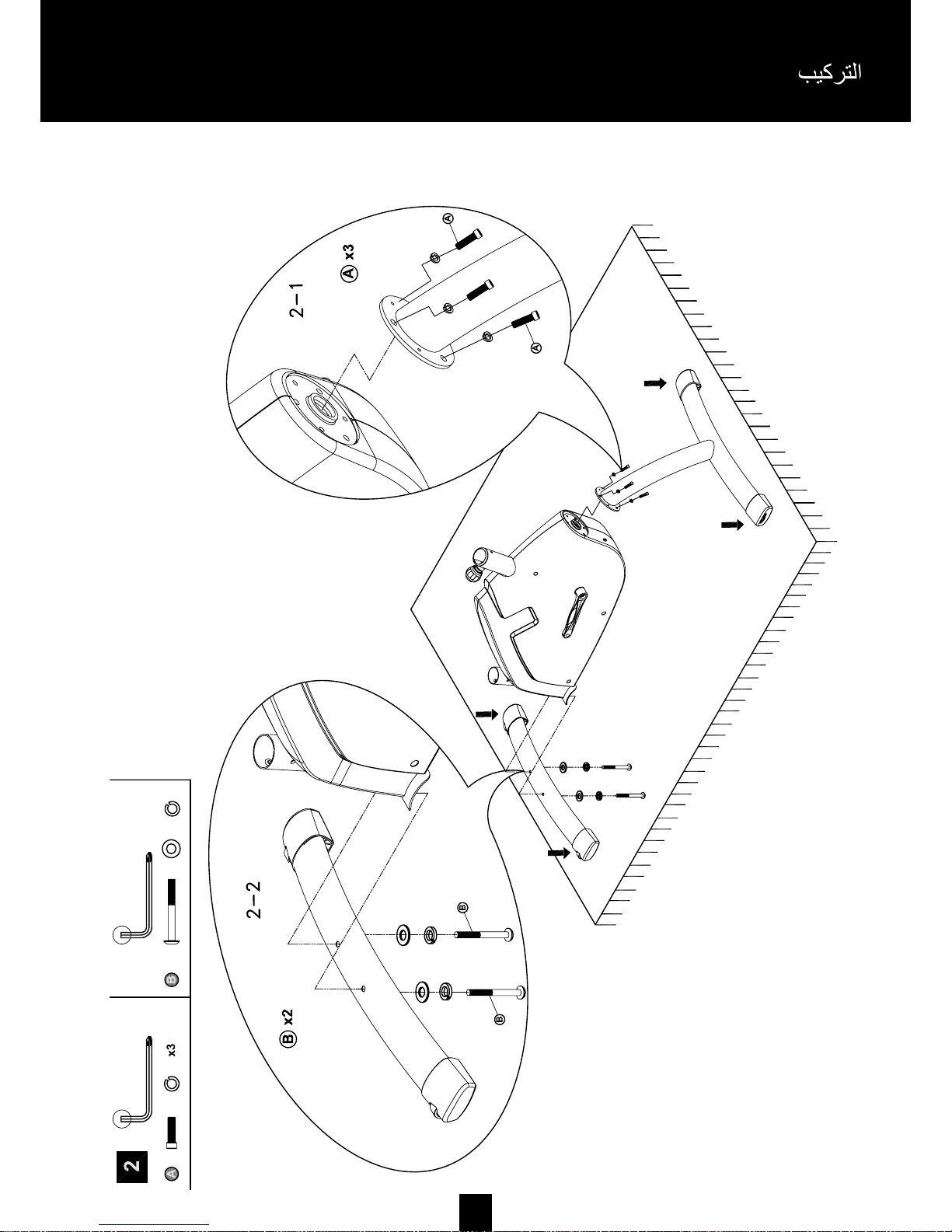 التركيب

2
A
x3
B

2-1
A x3
A
A

2-2
B x2
B
B