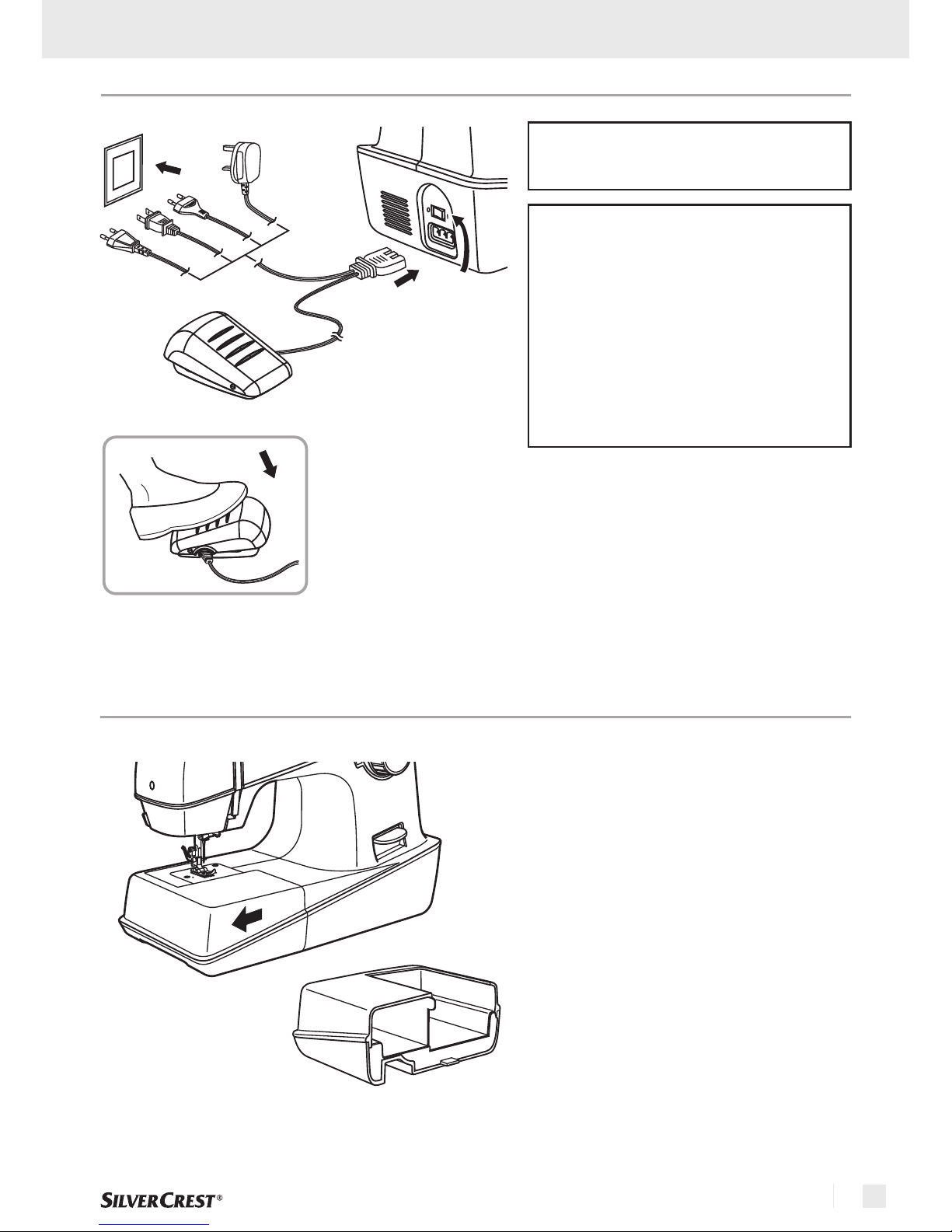 SILVERCREST®