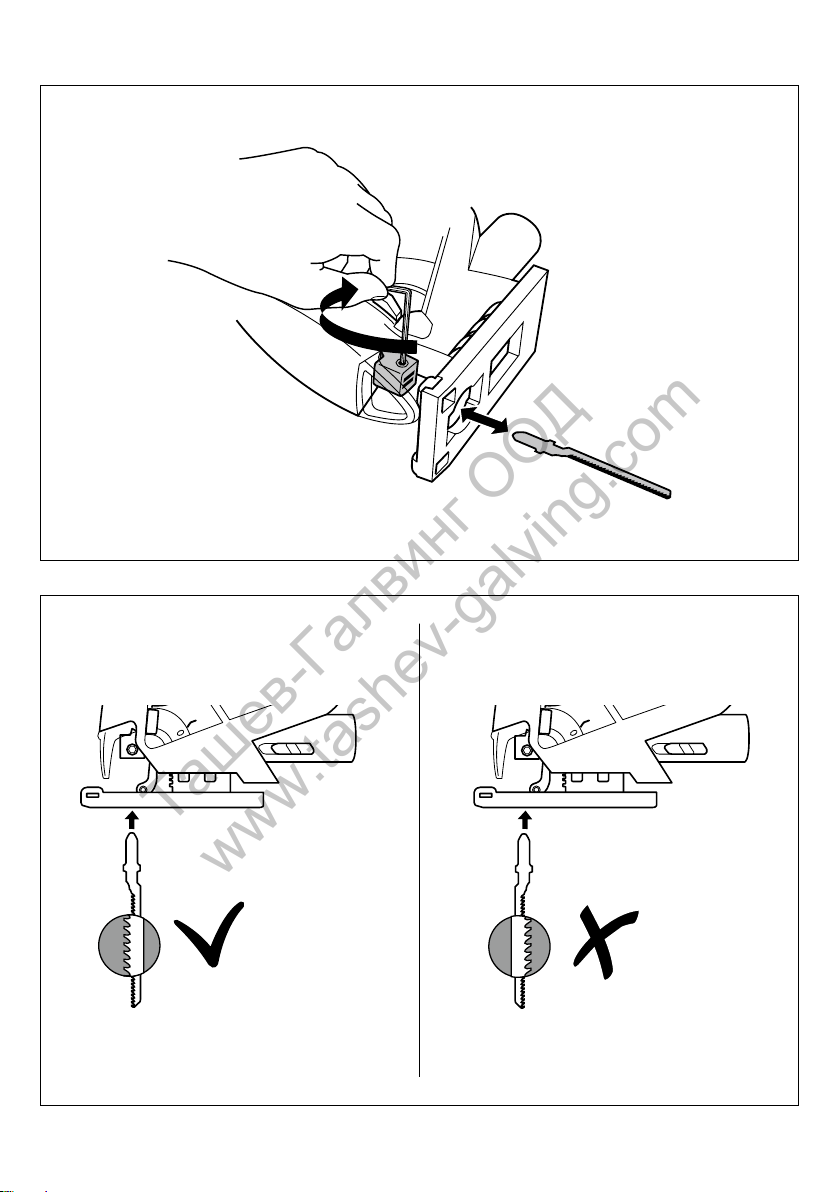 Ташев-Галвинг ООД
www.tashev-galving.com