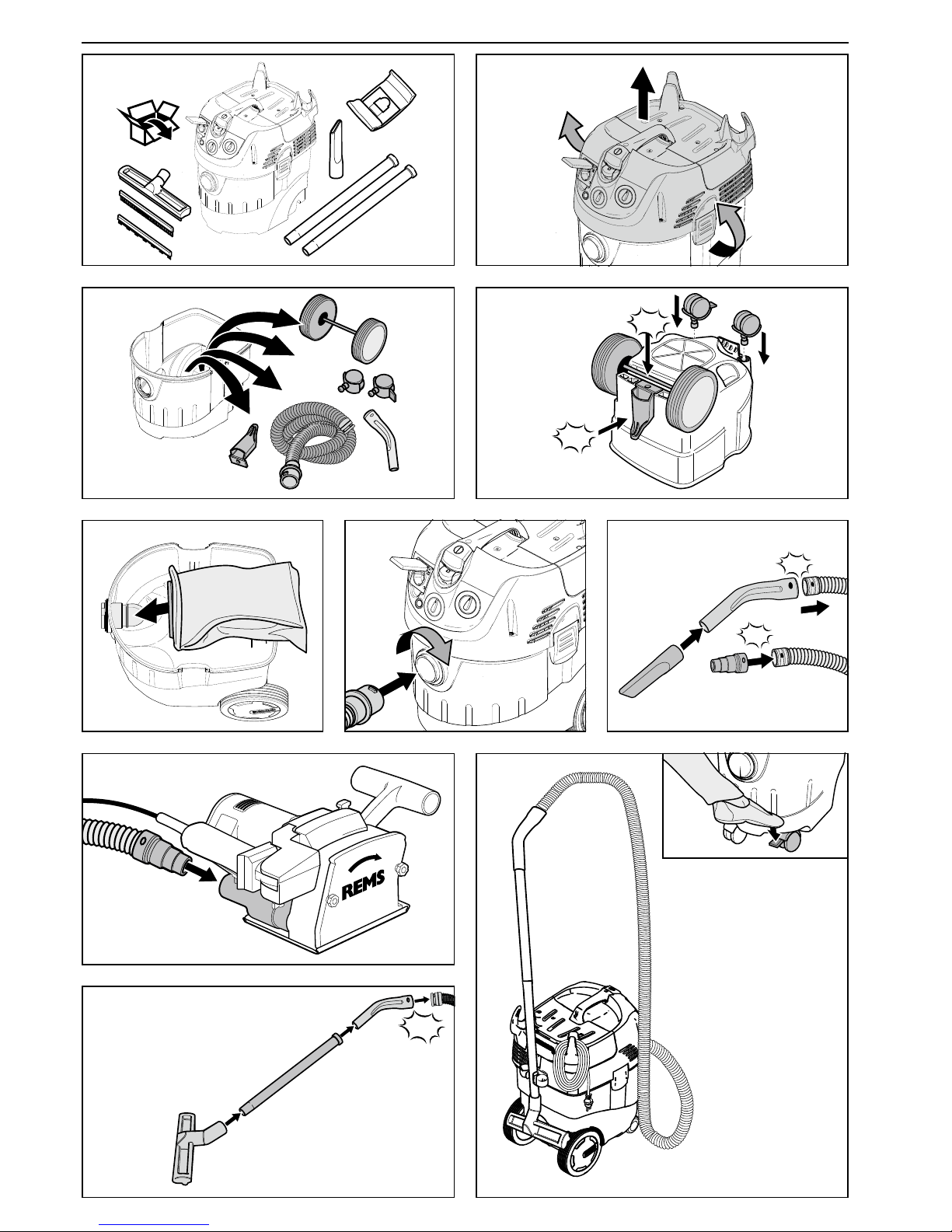 REMS