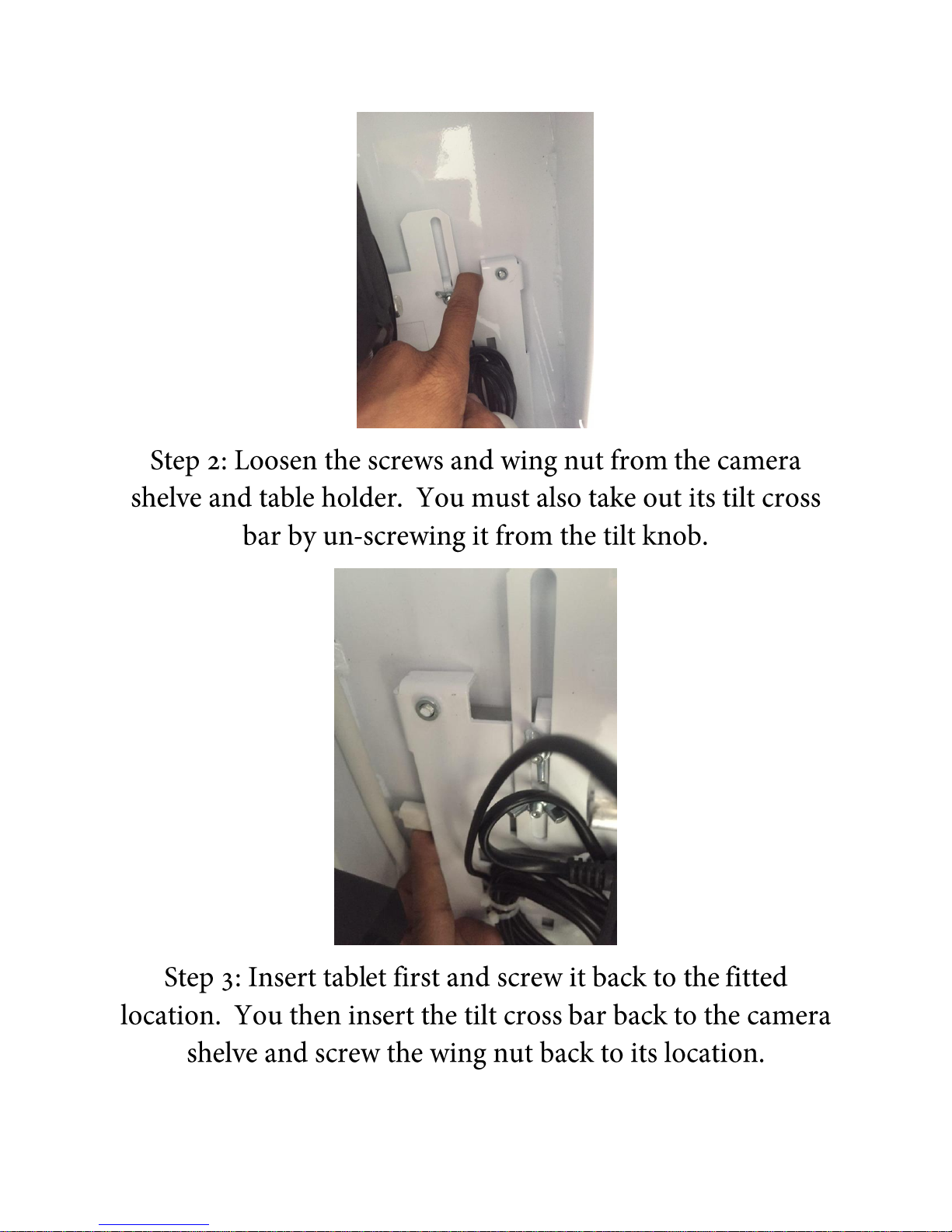 Step 2: Loosen the screws and wing nut from the camera shelve and table holder.  You must also take out its tilt cross bar by un-screwing it from the tilt knob.

Step 3: Insert tablet first and screw it back to the fitted location.  You then insert the tilt cross bar back to the camera shelve and screw the wing nut back to its location.