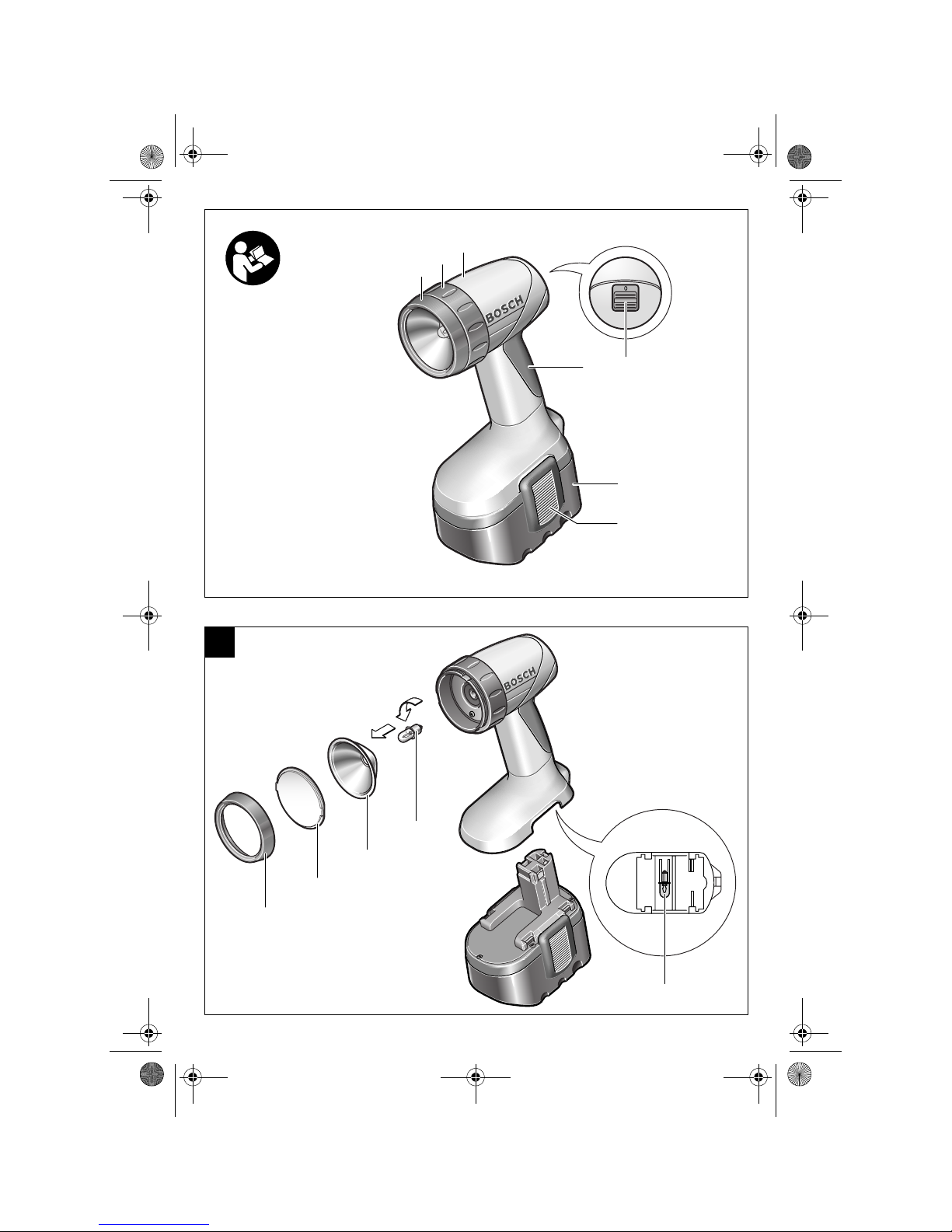 BOSCH

0

BOSCH