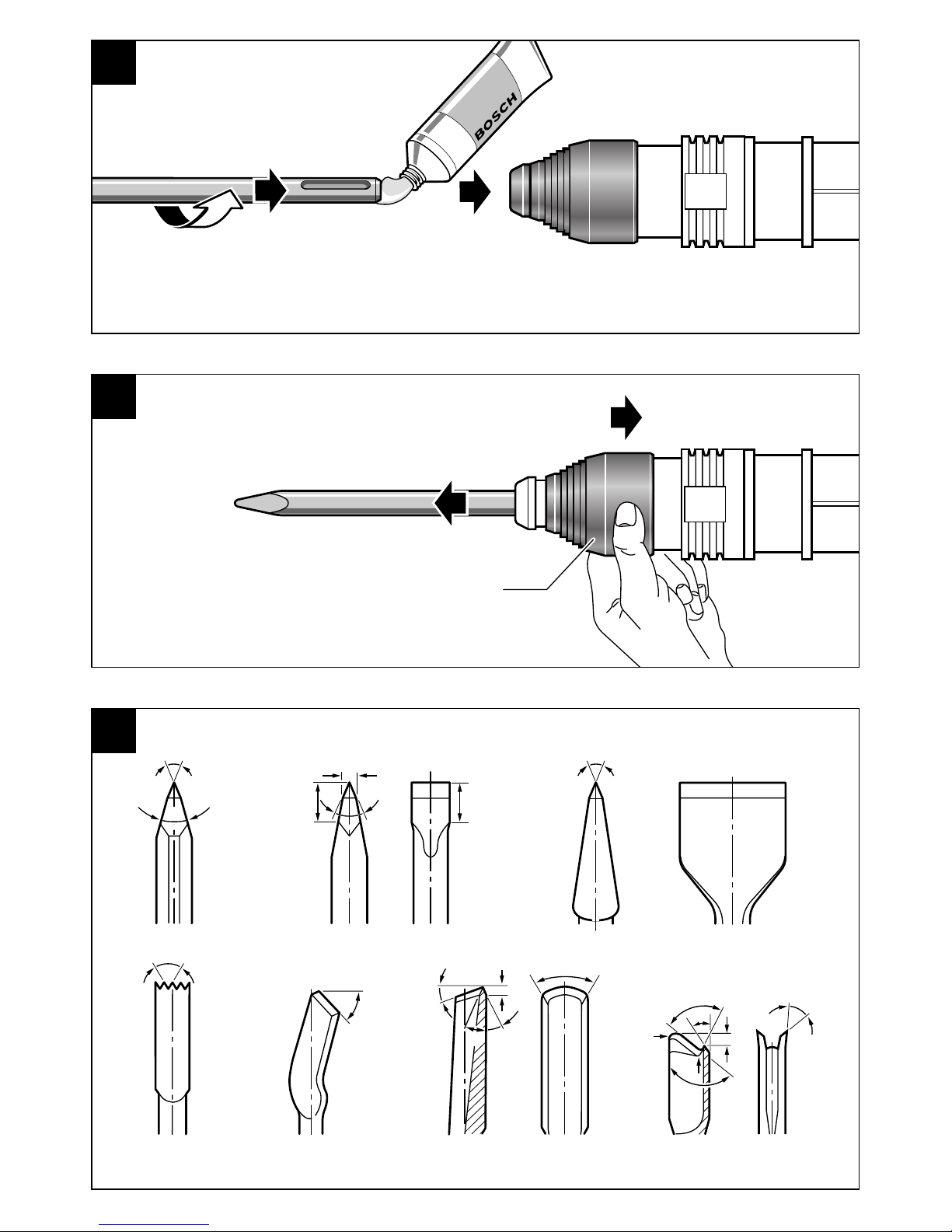 BOSCH